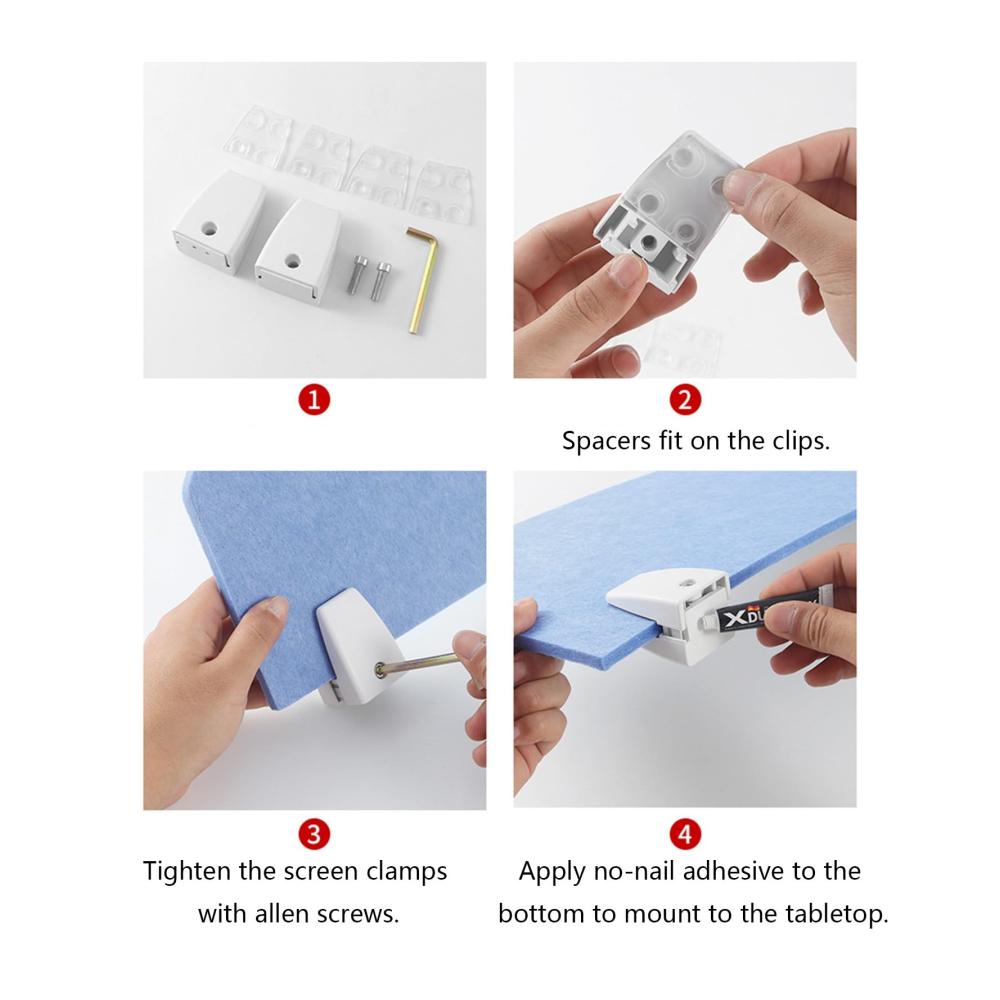 1

2

Spacers fit on the clips.

XDL

3

Tighten the screen clamps with allen screws.

4

Apply no-nail adhesive to the bottom to mount to the tabletop.