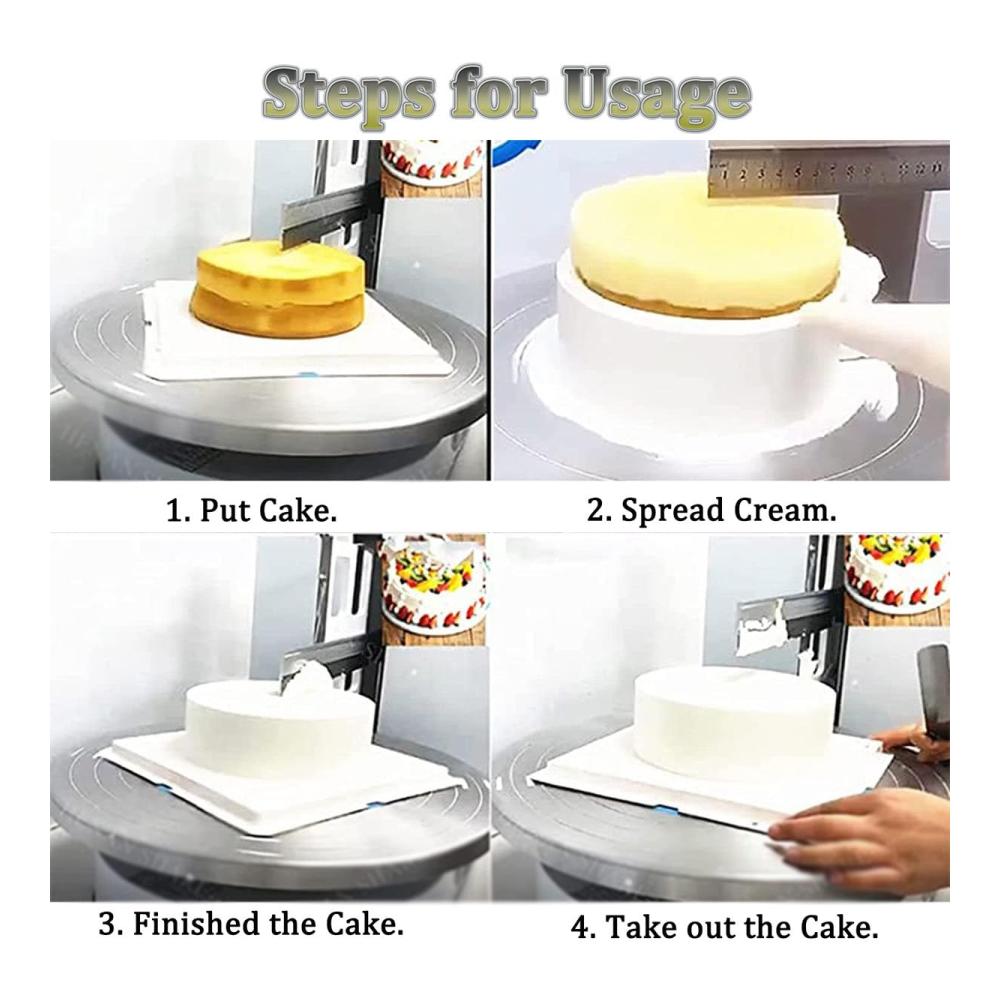 Steps for Usage

1. Put Cake.

2. Spread Cream.

3. Finished the Cake.

4. Take out the Cake.