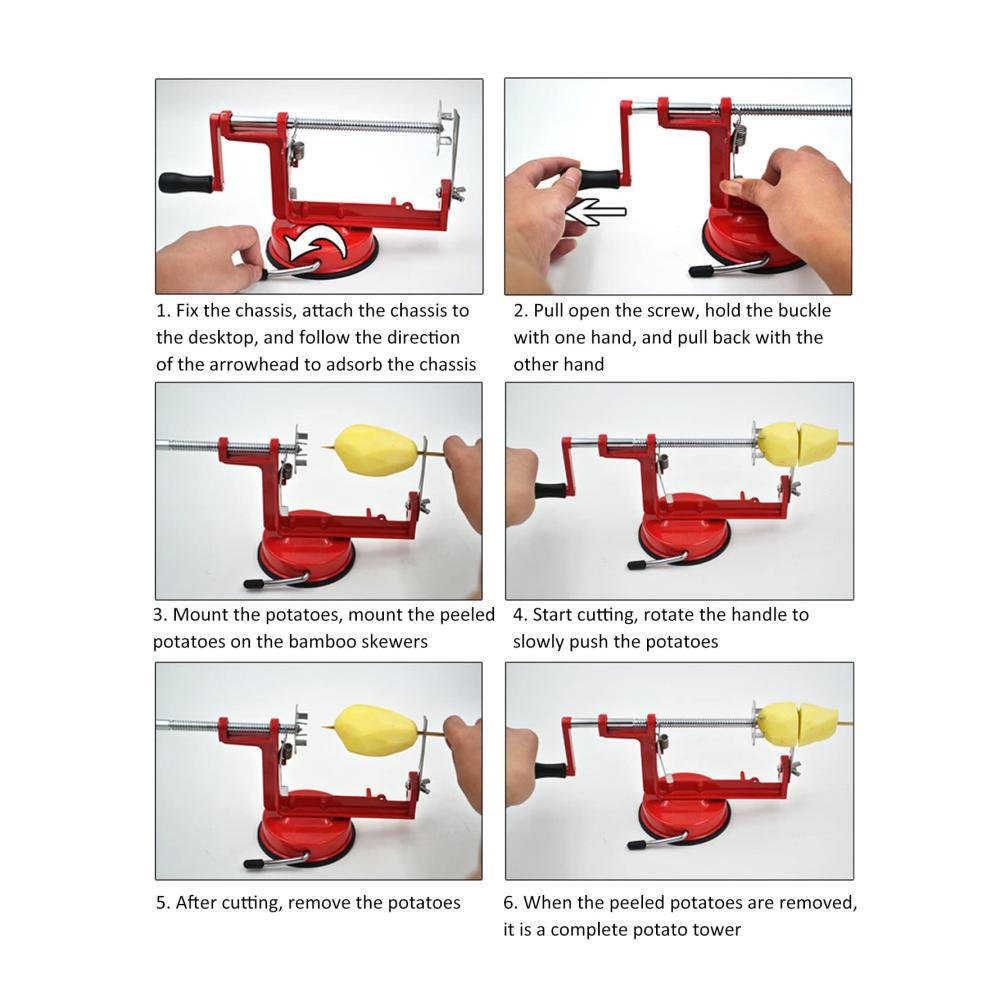 1. Fix the chassis, attach the chassis to the desktop, and follow the direction of the arrowhead to adsorb the chassis

2. Pull open the screw, hold the buckle with one hand, and pull back with the other hand

3. Mount the potatoes, mount the peeled potatoes on the bamboo skewers

4. Start cutting, rotate the handle to slowly push the potatoes

5. After cutting, remove the potatoes

6. When the peeled potatoes are removed, it is a complete potato tower