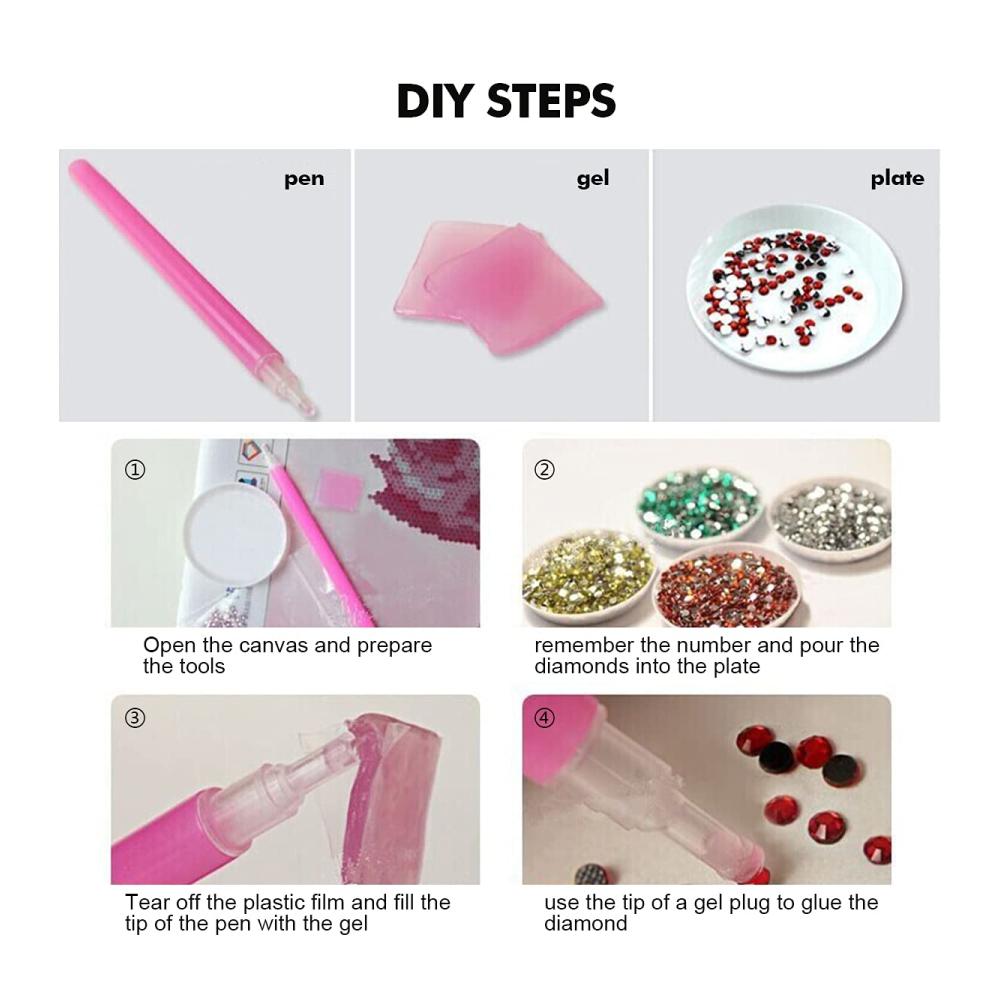 DIY STEPS

pen

gel

plate

①

Open the canvas and prepare the tools

②

remember the number and pour the diamonds into the plate

③

Tear off the plastic film and fill the tip of the pen with the gel

④

use the tip of a gel plug to glue the diamond