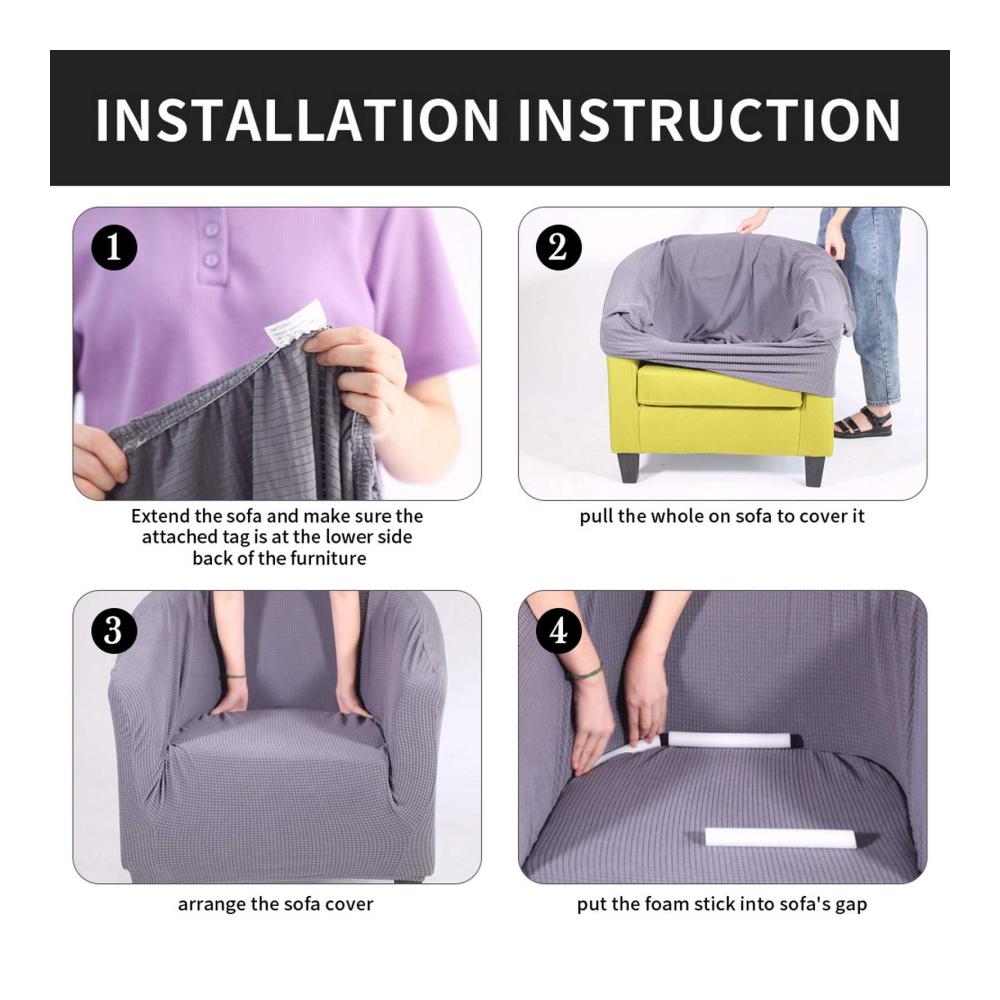 INSTALLATION INSTRUCTION

1

Extend the sofa and make sure the attached tag is at the lower side back of the furniture

2

pull the whole on sofa to cover it

3

arrange the sofa cover

4

put the foam stick into sofa's gap