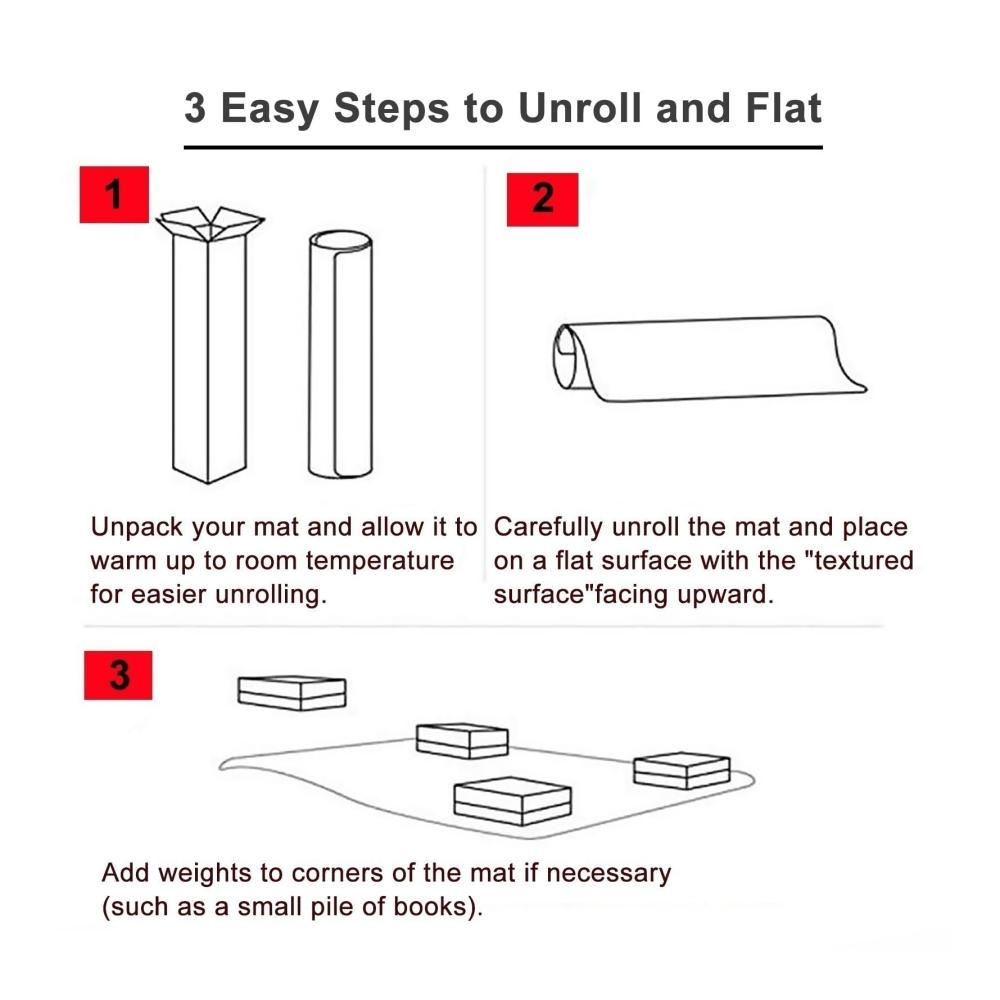 3 Easy Steps to Unroll and Flat

1

Unpack your mat and allow it to warm up to room temperature for easier unrolling.

2

Carefully unroll the mat and place on a flat surface with the "textured surface"facing upward.

3

Add weights to corners of the mat if necessary (such as a small pile of books).