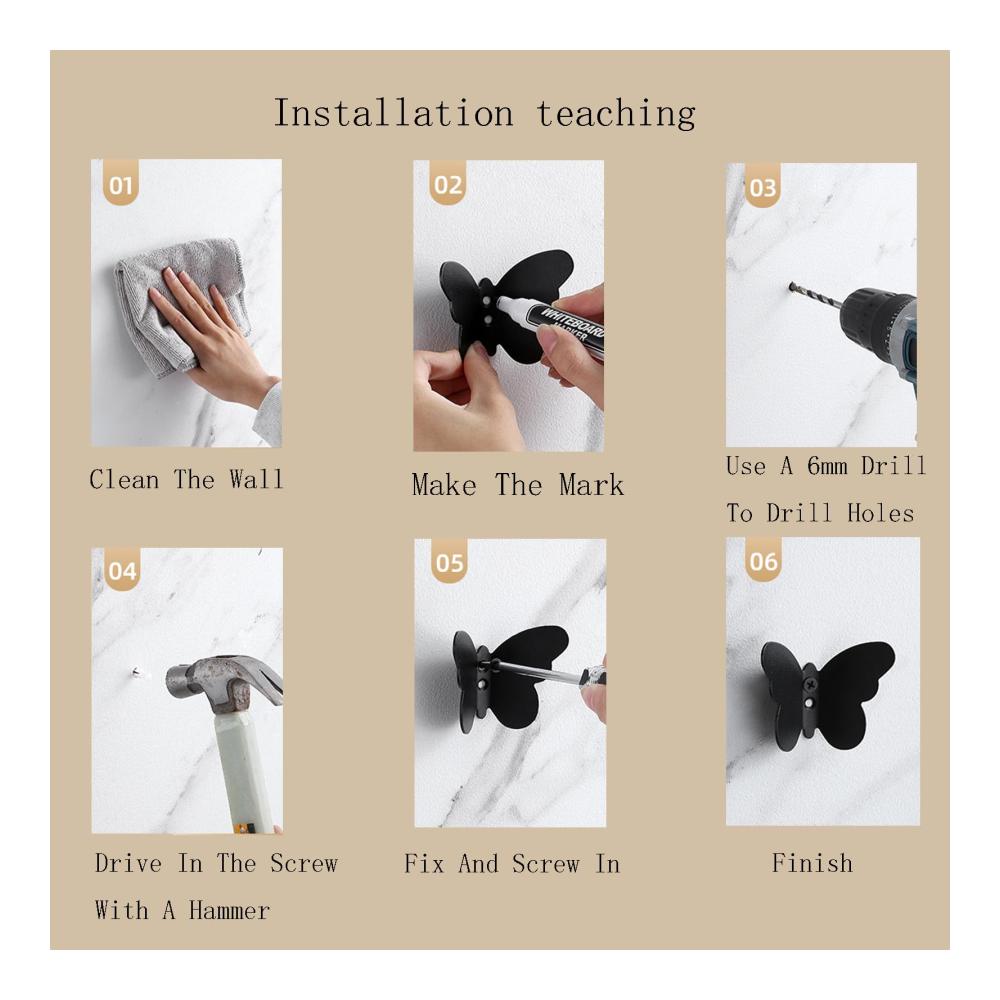 Installation teaching

01

Clean The Wall

02

WHITEBOARD MARKER

Make The Mark

03

Use A 6mm Drill To Drill Holes

04

Drive In The Screw With A Hammer

05

Fix And Screw In

06

Finish