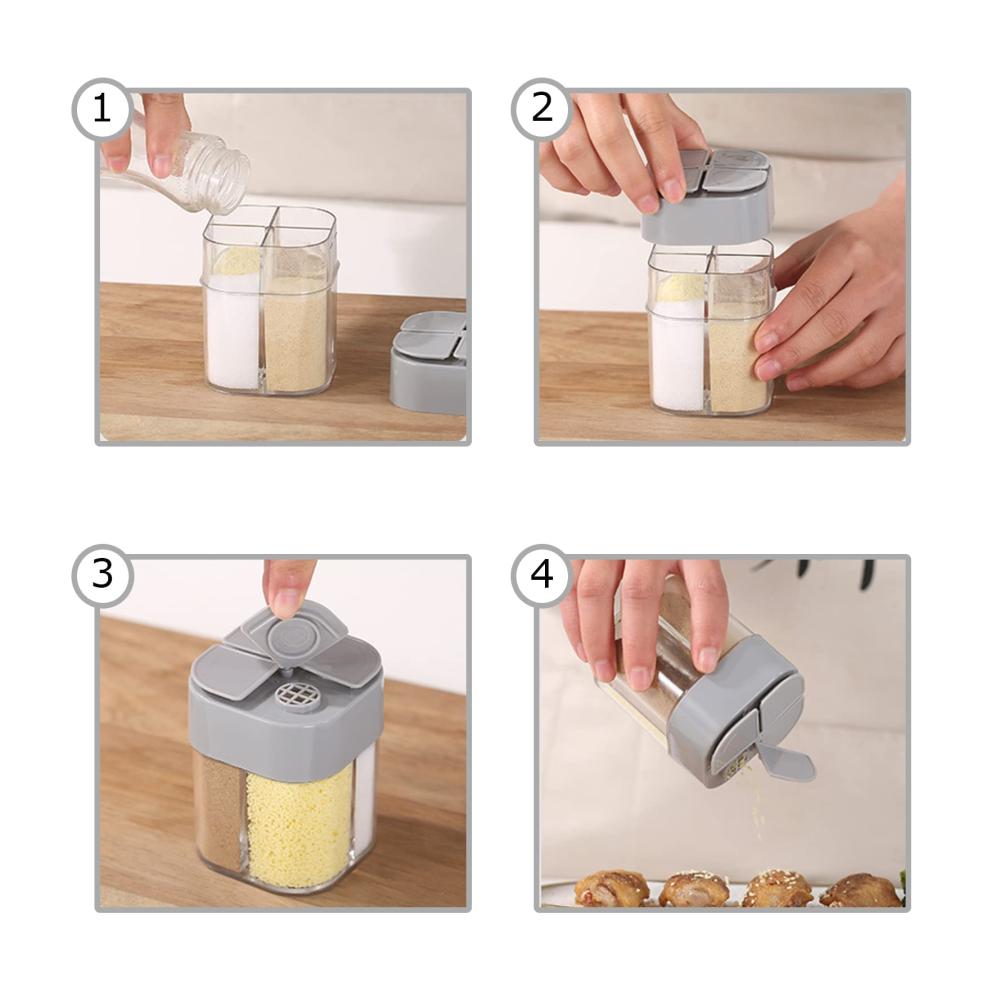 1
2
3
4