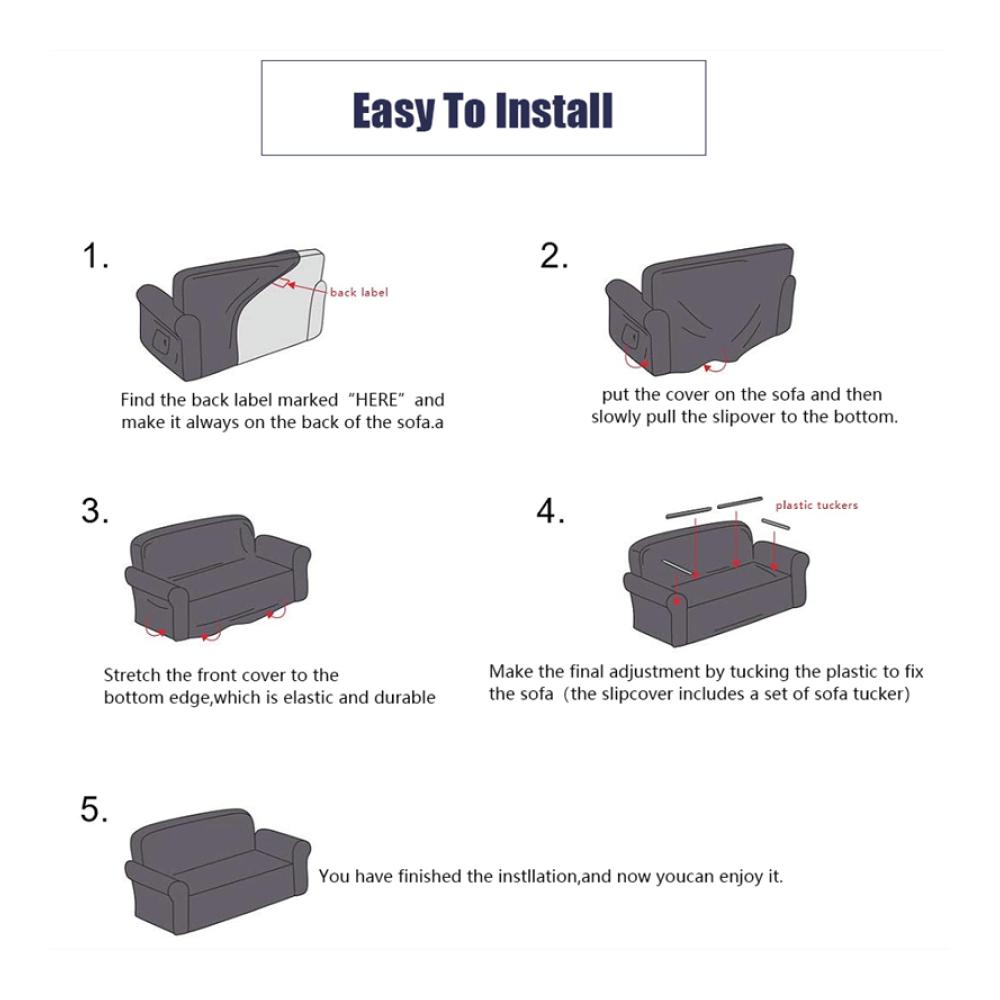 Easy To Install

1.

back label

Find the back label marked "HERE" and make it always on the back of the sofa.a

2.

put the cover on the sofa and then slowly pull the slipover to the bottom.

3.

Stretch the front cover to the bottom edge,which is elastic and durable

4.

plastic tuckers

Make the final adjustment by tucking the plastic to fix the sofa (the slipcover includes a set of sofa tucker)

5.

You have finished the instllation,and now youcan enjoy it.