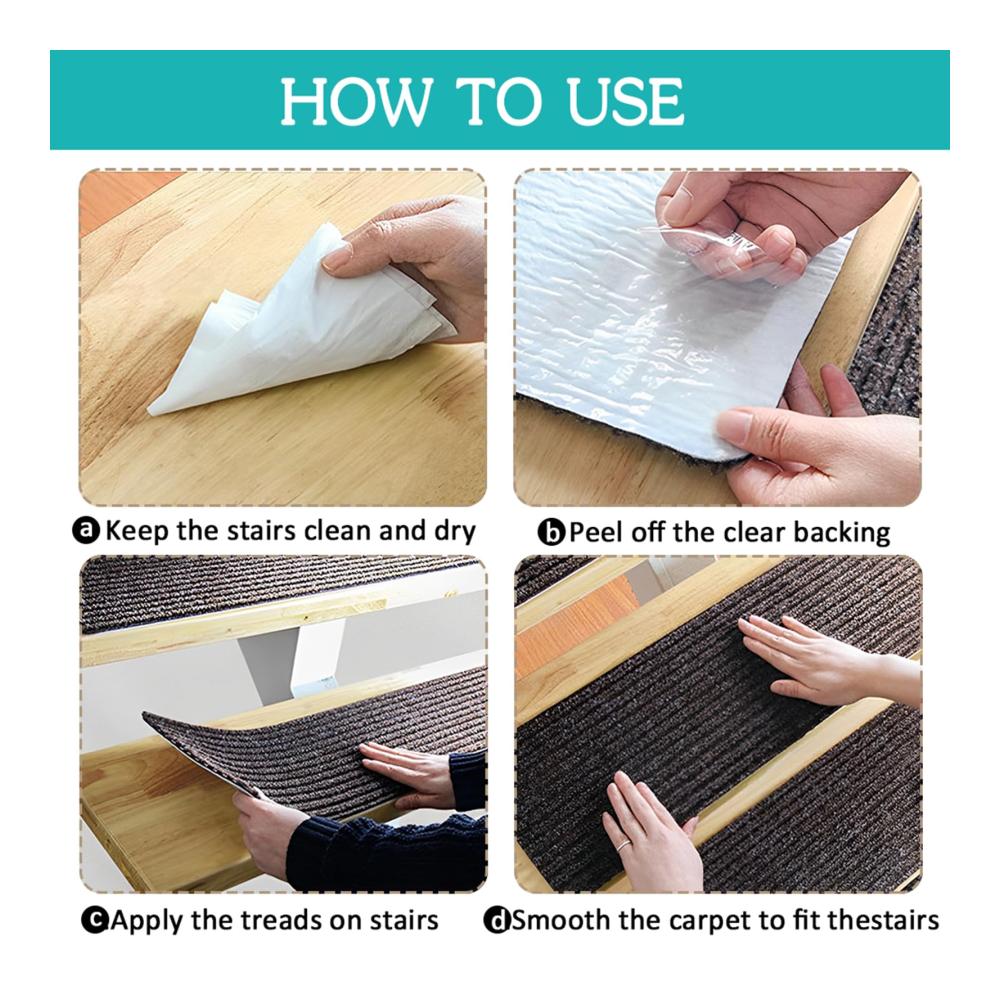 HOW TO USE

a Keep the stairs clean and dry

b Peel off the clear backing

c Apply the treads on stairs

d Smooth the carpet to fit thestairs