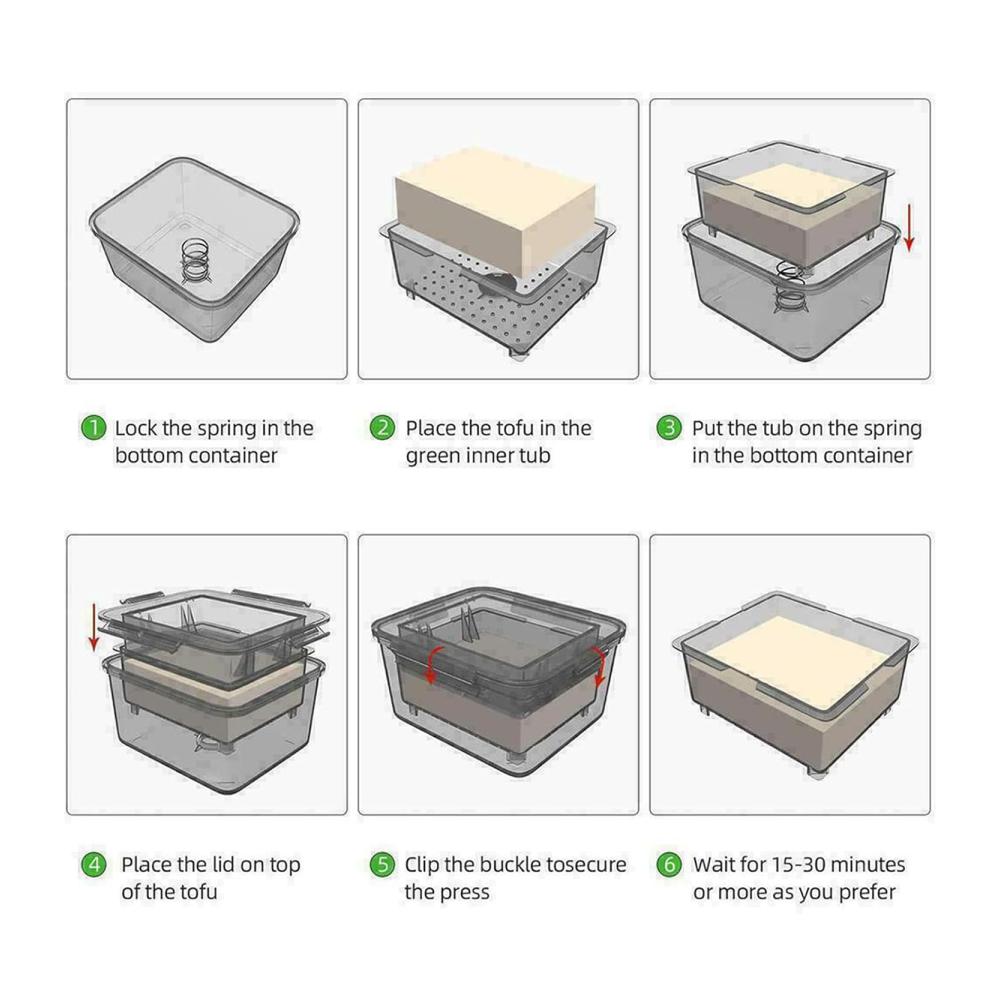 1 Lock the spring in the bottom container

2 Place the tofu in the green inner tub

3 Put the tub on the spring in the bottom container

4 Place the lid on top of the tofu

5 Clip the buckle tosecure the press

6 Wait for 15-30 minutes or more as you prefer