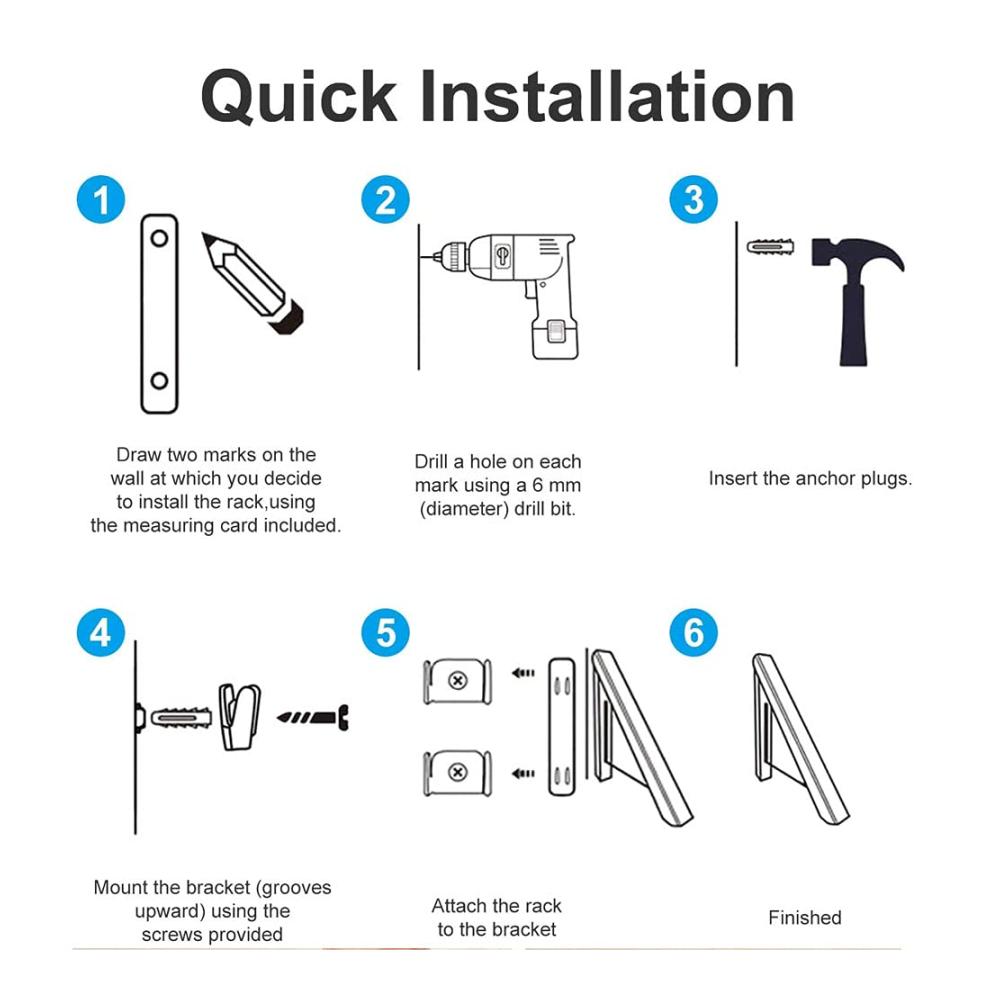 Quick Installation

1

Draw two marks on the wall at which you decide to install the rack,using the measuring card included.

2

Drill a hole on each mark using a 6 mm (diameter) drill bit.

3

Insert the anchor plugs.

4

Mount the bracket (grooves upward) using the screws provided

5

Attach the rack to the bracket

6

Finished