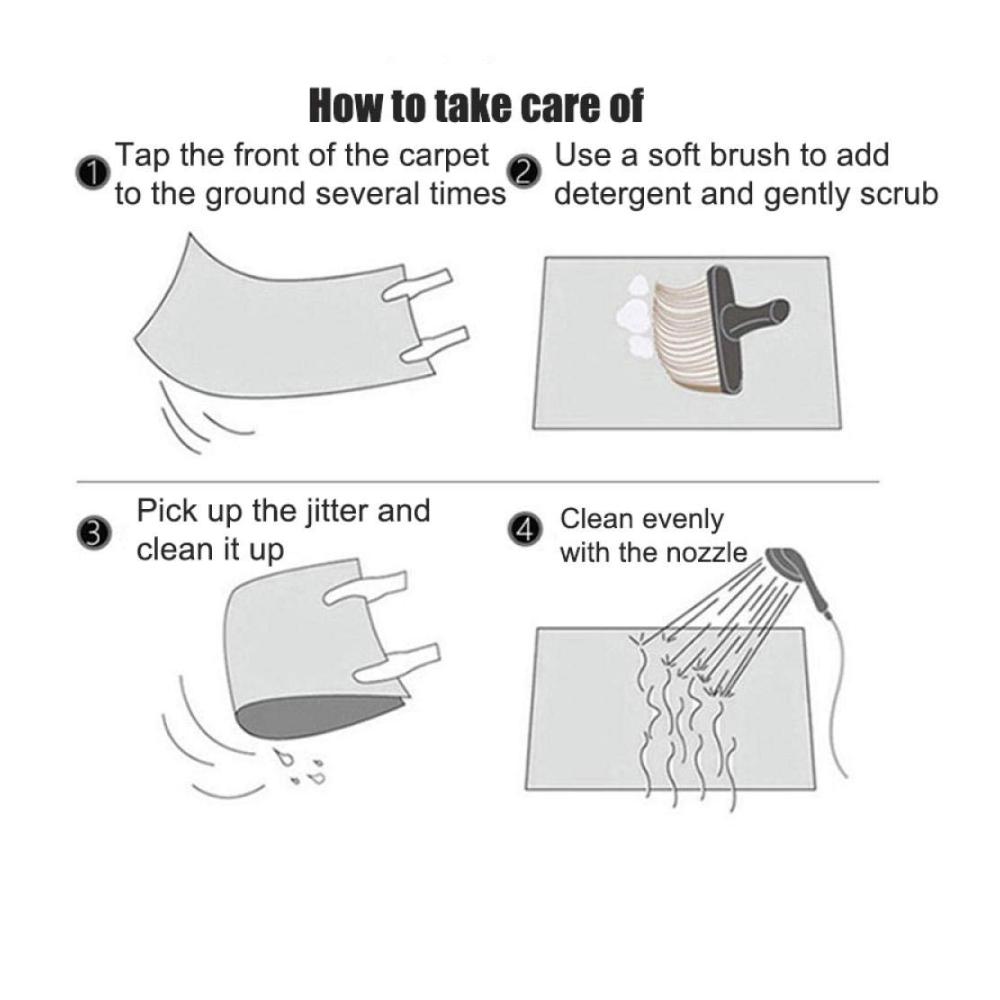 How to take care of

1 Tap the front of the carpet to the ground several times

2 Use a soft brush to add detergent and gently scrub

3 Pick up the jitter and clean it up

4 Clean evenly with the nozzle