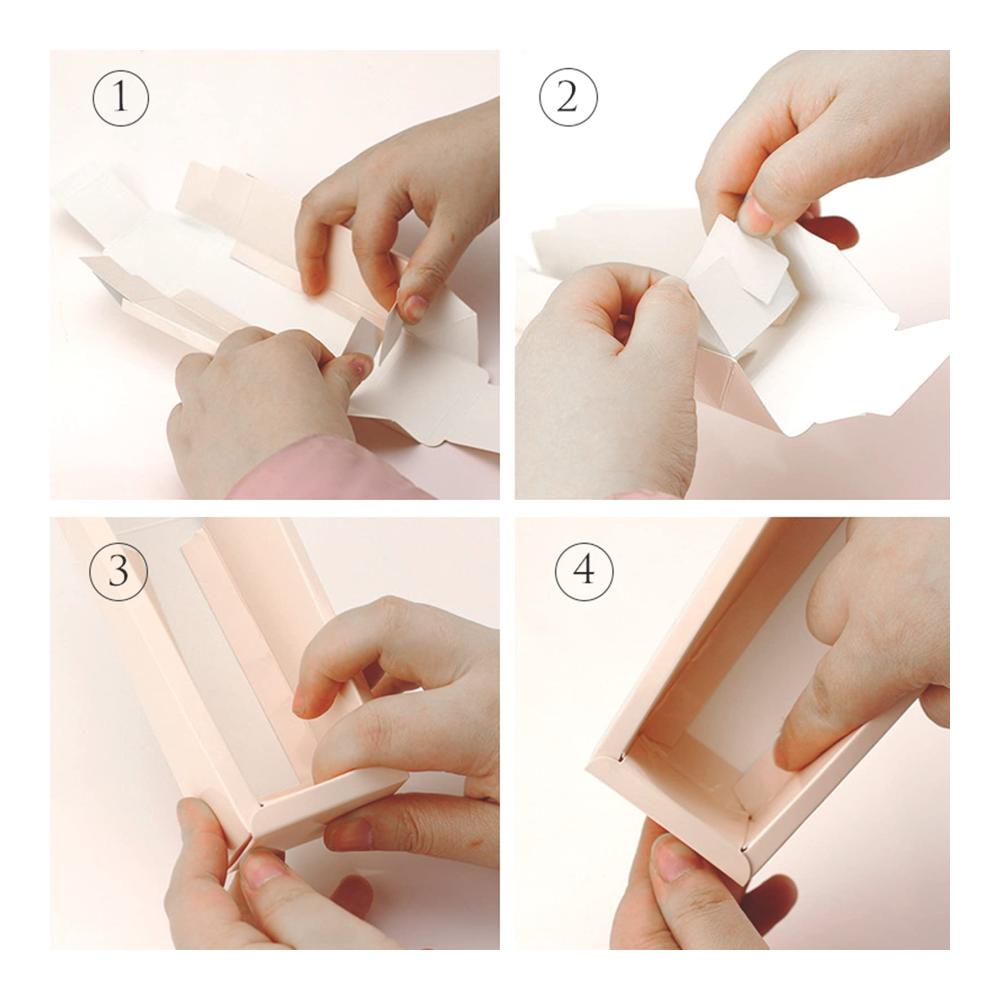 1

2

3

4