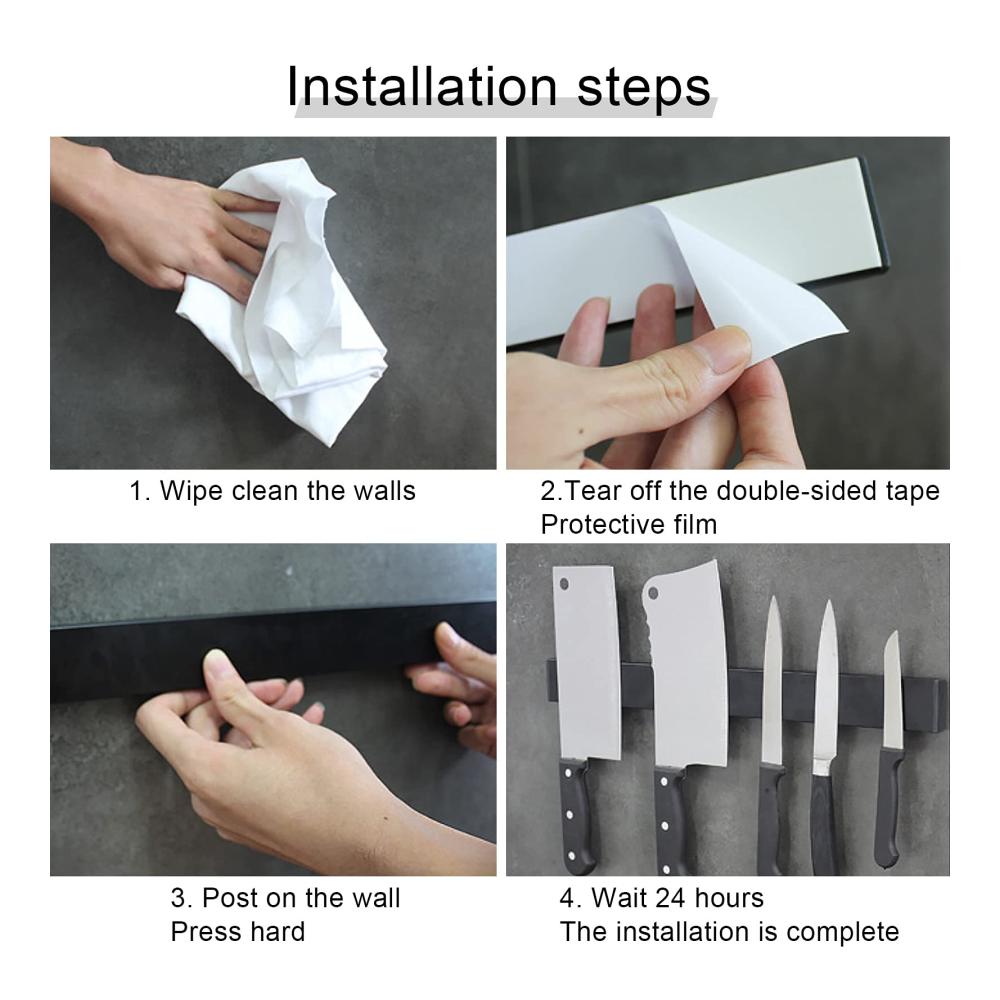 Installation steps

1. Wipe clean the walls

2.Tear off the double-sided tape
Protective film

3. Post on the wall
Press hard

4. Wait 24 hours
The installation is complete