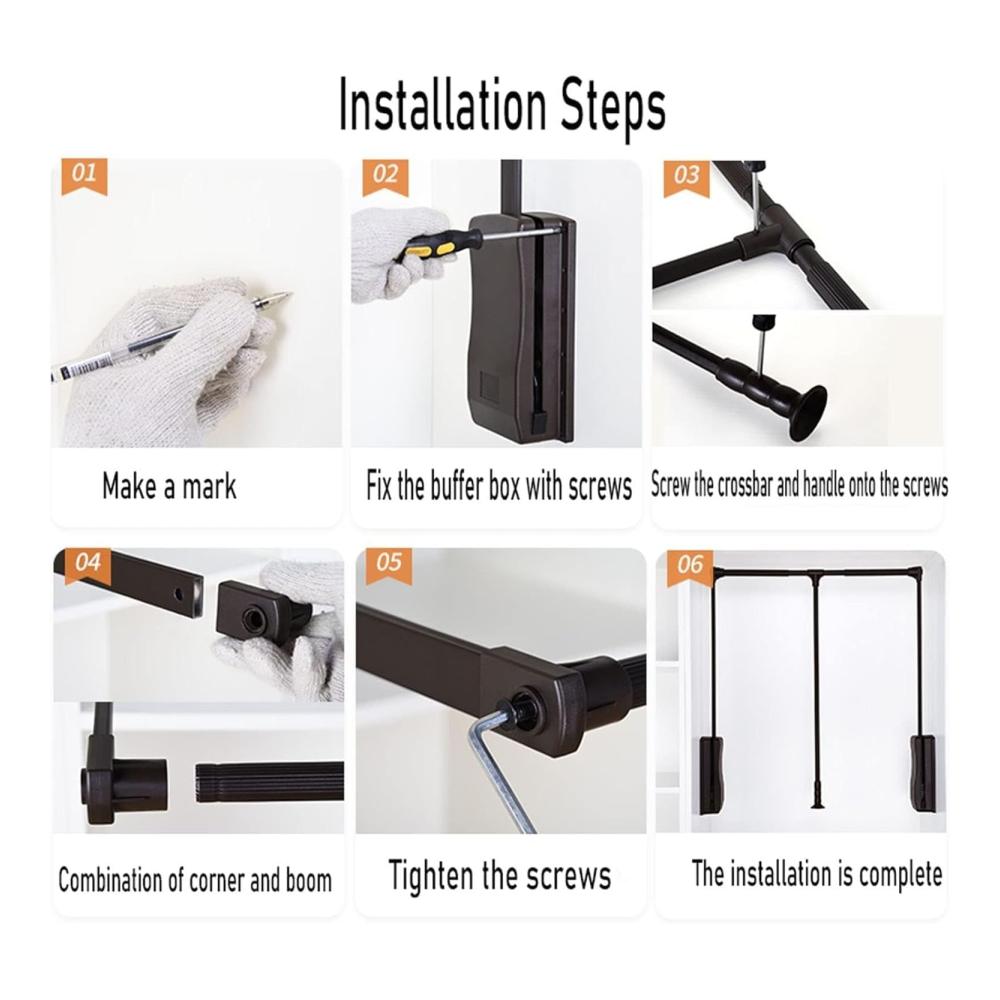 Installation Steps

01

Make a mark

02

Fix the buffer box with screws

03

Screw the crossbar and handle onto the screws

04

Combination of corner and boom

05

Tighten the screws

06

The installation is complete