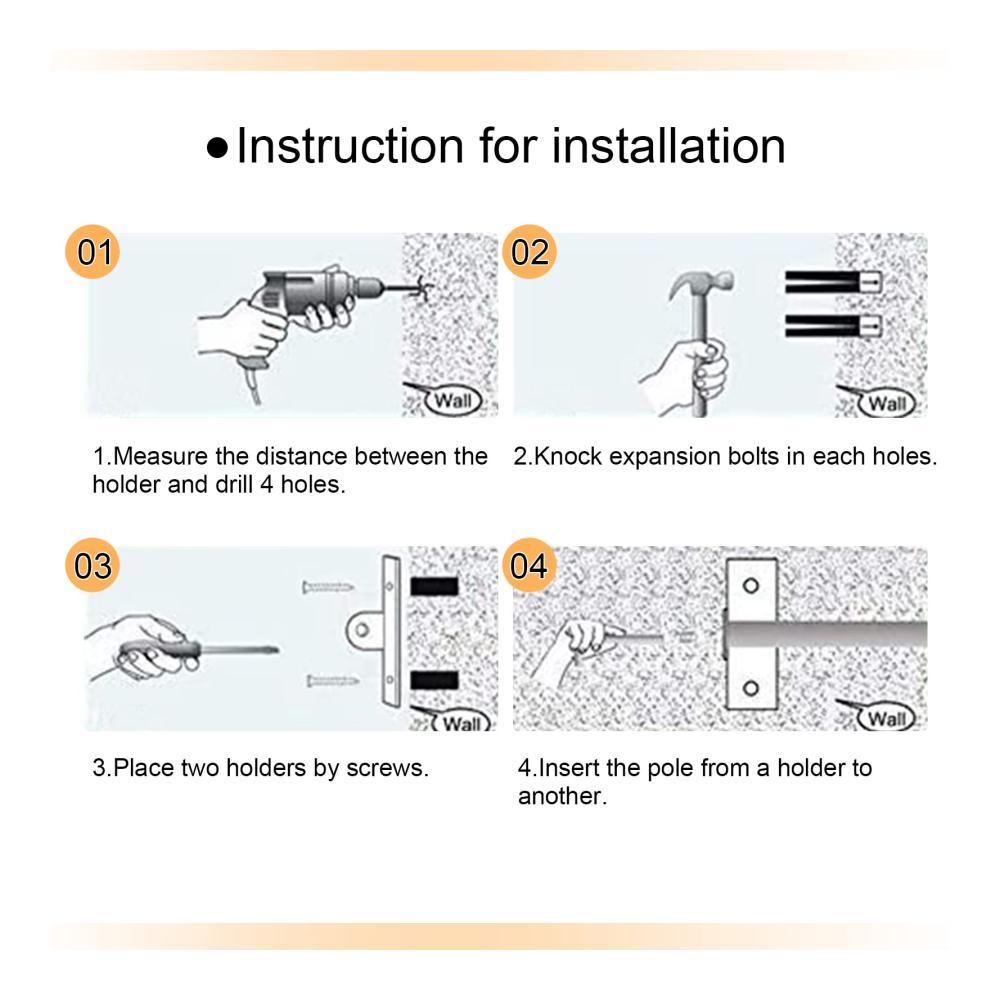 ●Instruction for installation

01

Wall

1.Measure the distance between the holder and drill 4 holes.

02

Wall

2.Knock expansion bolts in each holes.

03

Wall

3.Place two holders by screws.

04

Wall

4.Insert the pole from a holder to another.