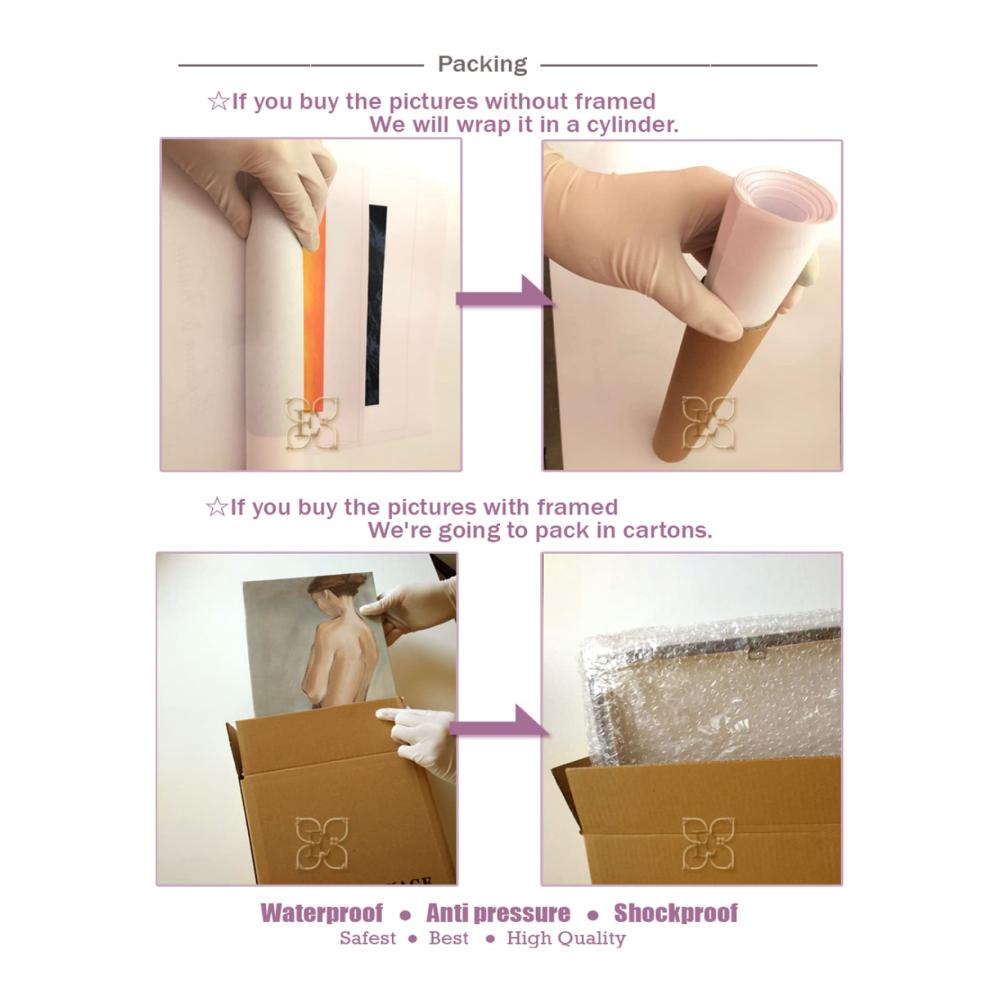 Packing

☆If you buy the pictures without framed
We will wrap it in a cylinder.

☆If you buy the pictures with framed
We're going to pack in cartons.

Waterproof • Anti pressure • Shockproof
Safest • Best • High Quality