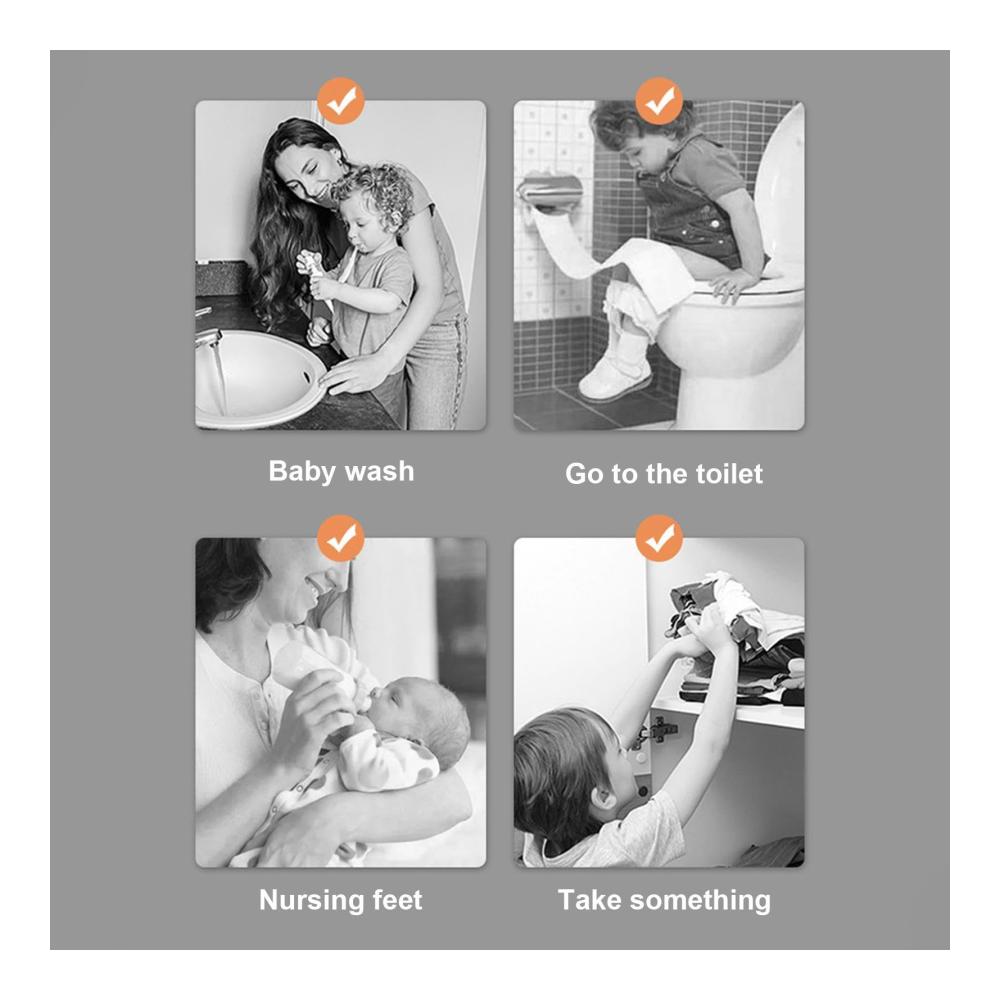 Baby wash

Go to the toilet

Nursing feet

Take something