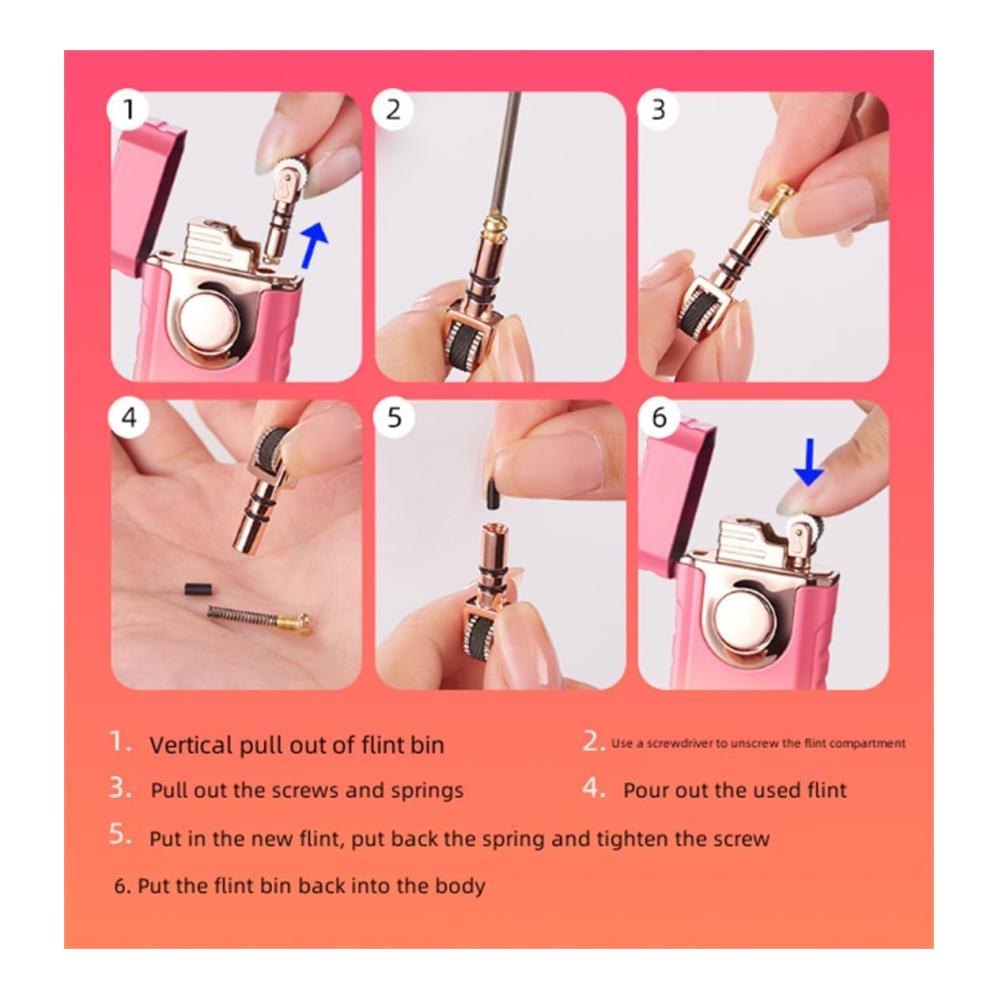 1

2

3

4

5

6

1. Vertical pull out of flint bin

2. Use a screwdriver to unscrew the flint compartment

3. Pull out the screws and springs

4. Pour out the used flint

5. Put in the new flint, put back the spring and tighten the screw

6. Put the flint bin back into the body