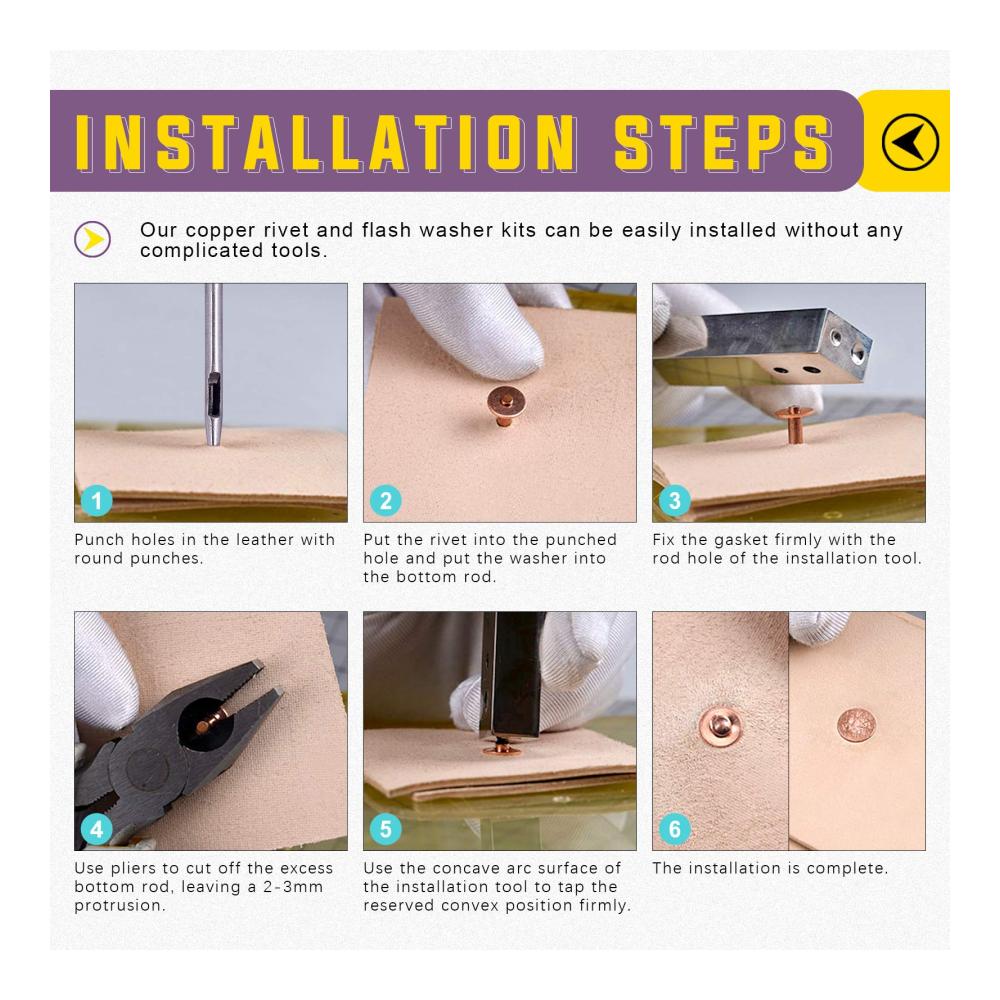 INSTALLATION STEPS

Our copper rivet and flash washer kits can be easily installed without any complicated tools.

1
Punch holes in the leather with round punches.

2
Put the rivet into the punched hole and put the washer into the bottom rod.

3
Fix the gasket firmly with the rod hole of the installation tool.

4
Use pliers to cut off the excess bottom rod, leaving a 2-3mm protrusion.

5
Use the concave arc surface of the installation tool to tap the reserved convex position firmly.

6
The installation is complete.