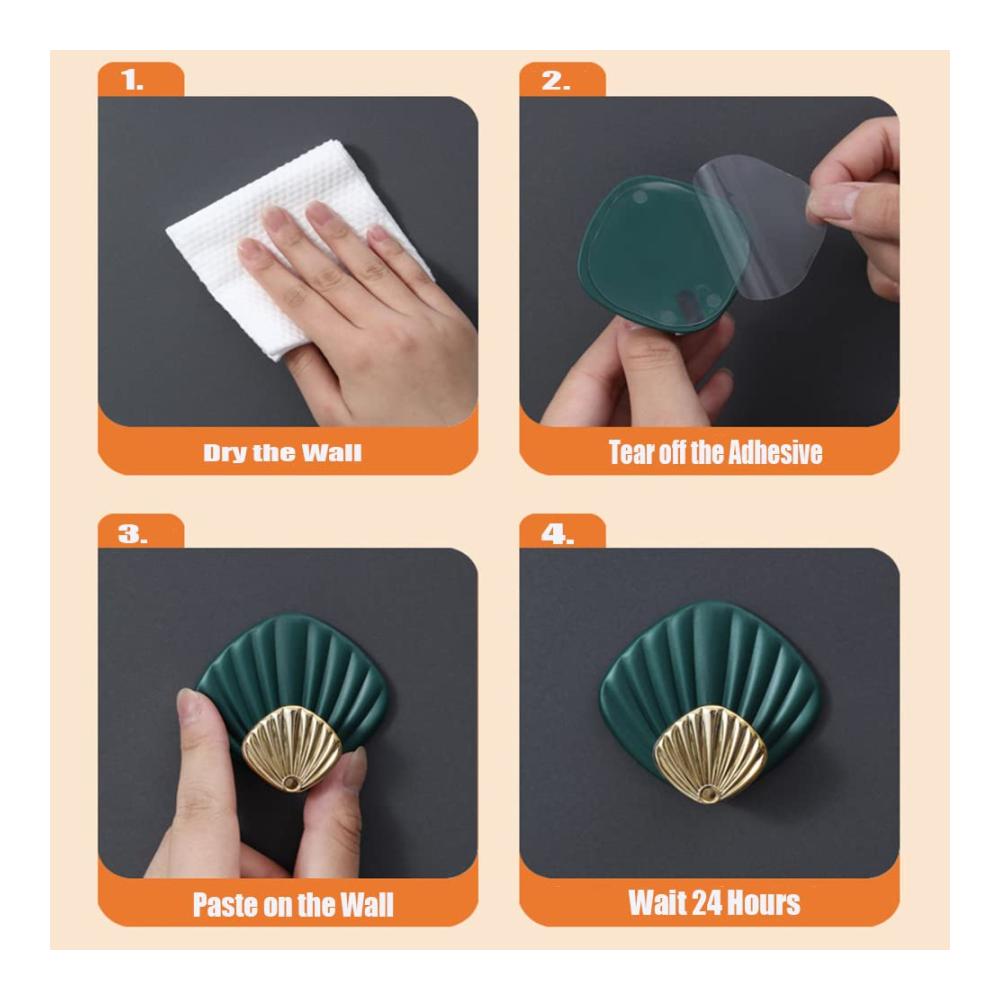 1.

Dry the Wall

2.

Tear off the Adhesive

3.

Paste on the Wall

4.

Wait 24 Hours