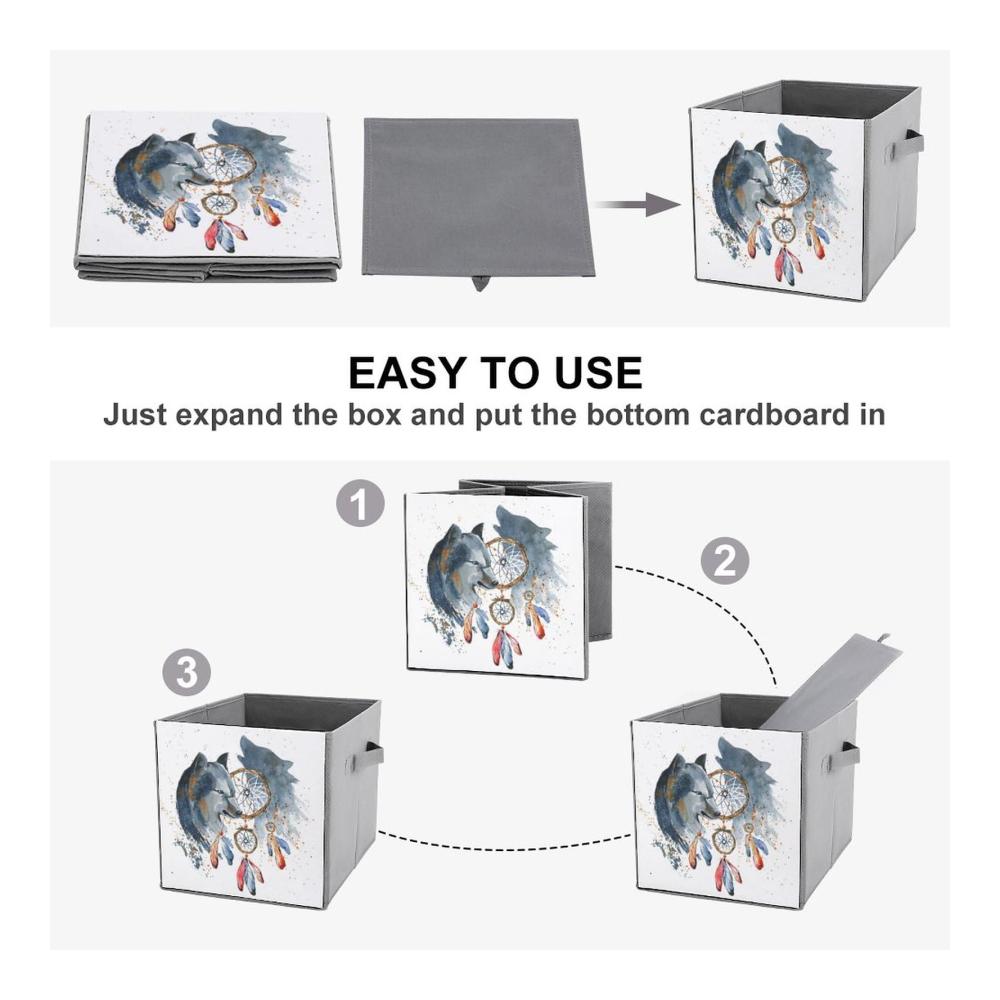 EASY TO USE
Just expand the box and put the bottom cardboard in

1

2

3