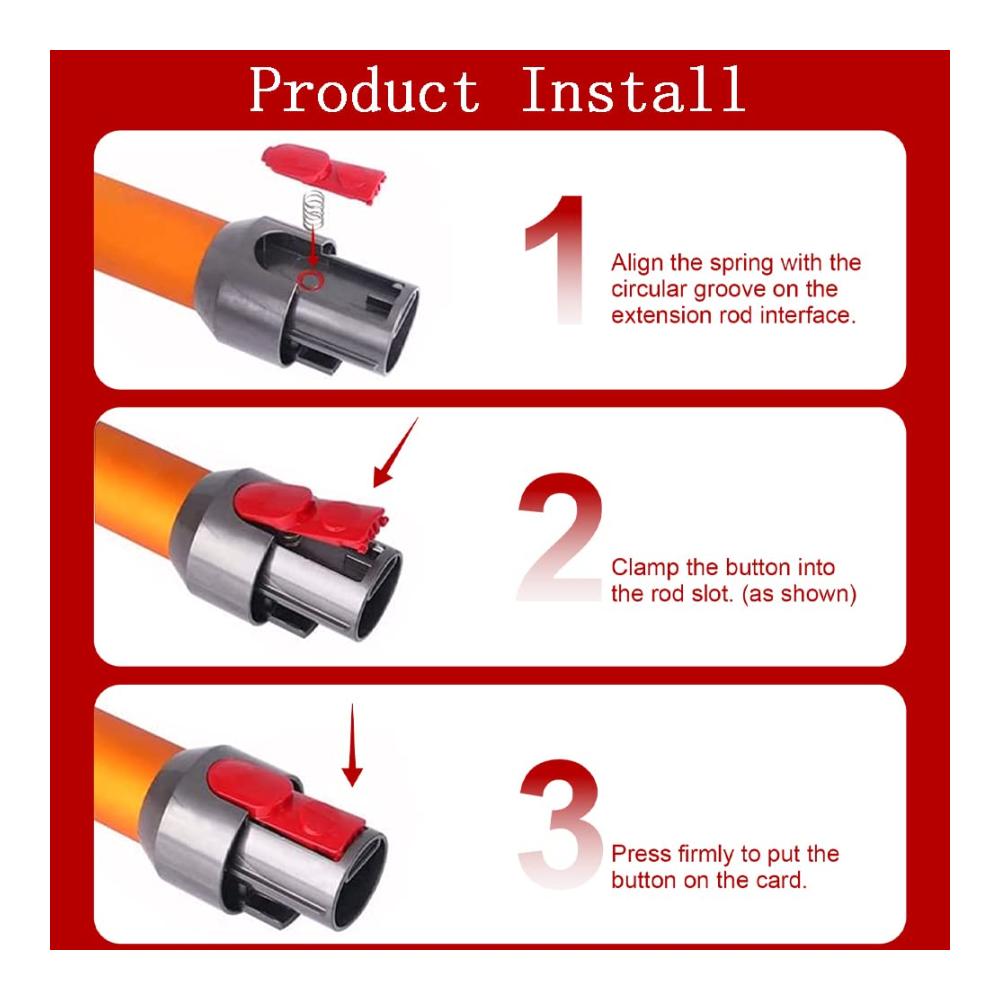 Product Install

1
Align the spring with the circular groove on the extension rod interface.

2
Clamp the button into the rod slot. (as shown)

3
Press firmly to put the button on the card.