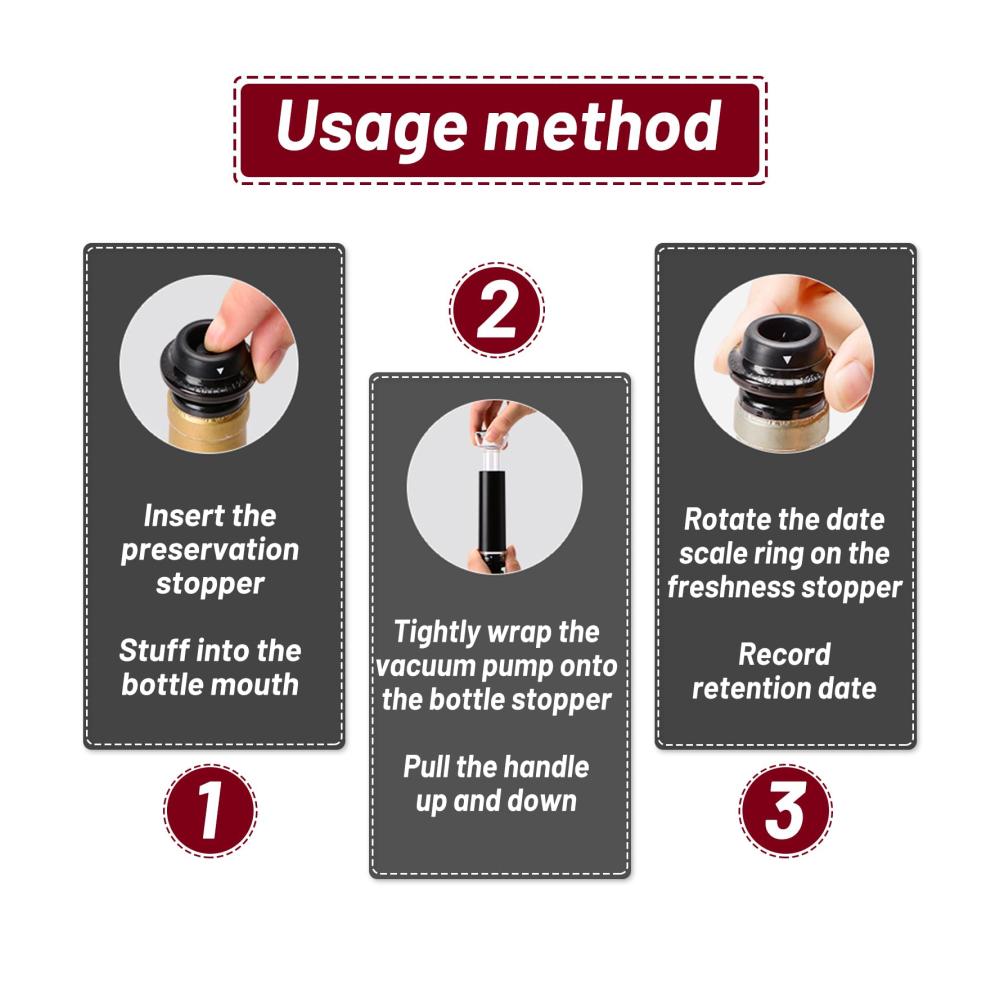 Usage method

Insert the preservation stopper

Stuff into the bottle mouth

1

2

Tightly wrap the vacuum pump onto the bottle stopper

Pull the handle up and down

Rotate the date scale ring on the freshness stopper

Record retention date

3