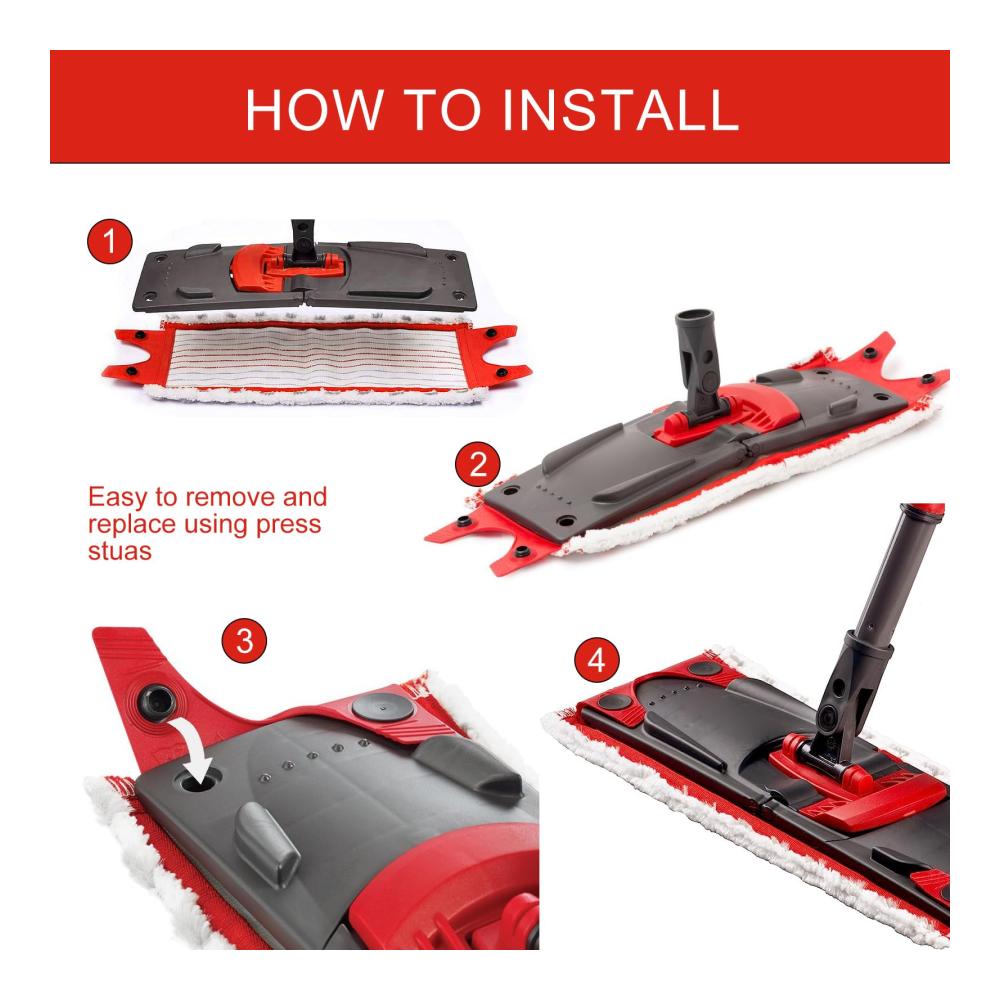 HOW TO INSTALL

1

2

Easy to remove and replace using press stuas

3

4