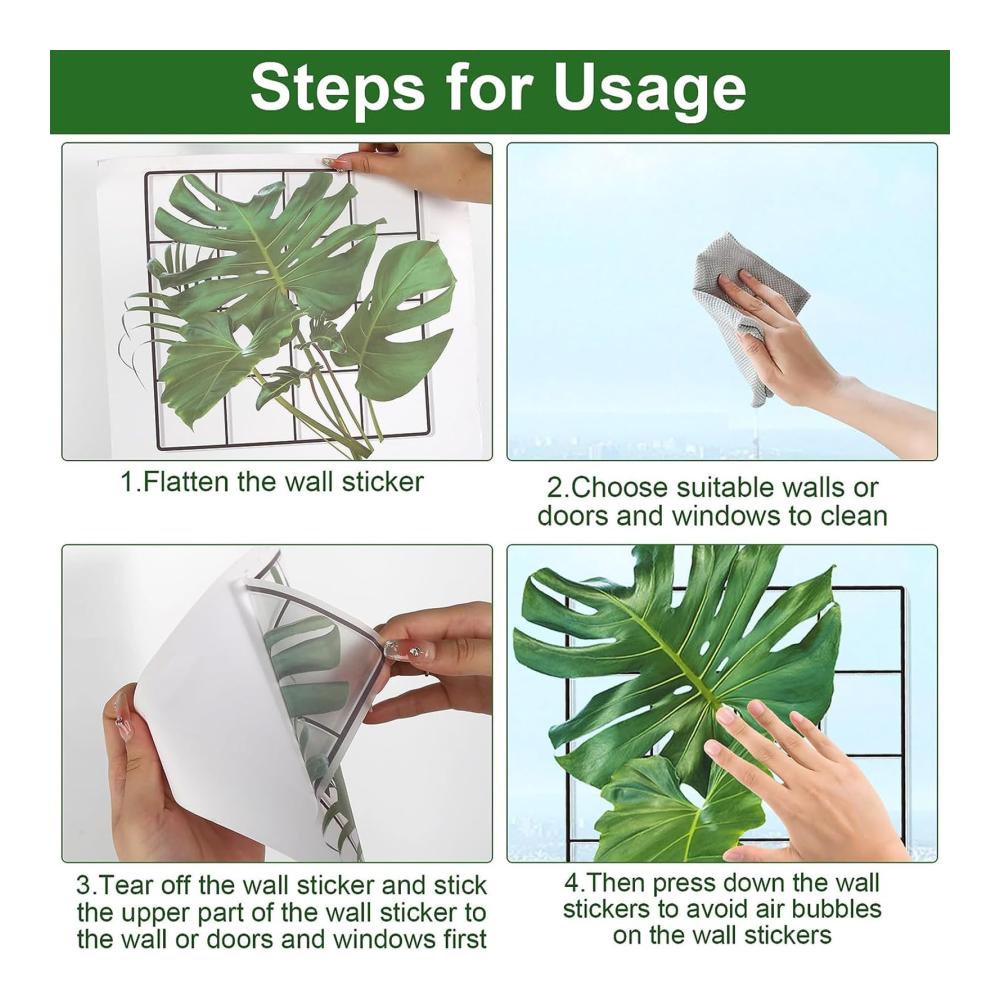 Steps for Usage

1.Flatten the wall sticker

2.Choose suitable walls or doors and windows to clean

3.Tear off the wall sticker and stick the upper part of the wall sticker to the wall or doors and windows first

4.Then press down the wall stickers to avoid air bubbles on the wall stickers