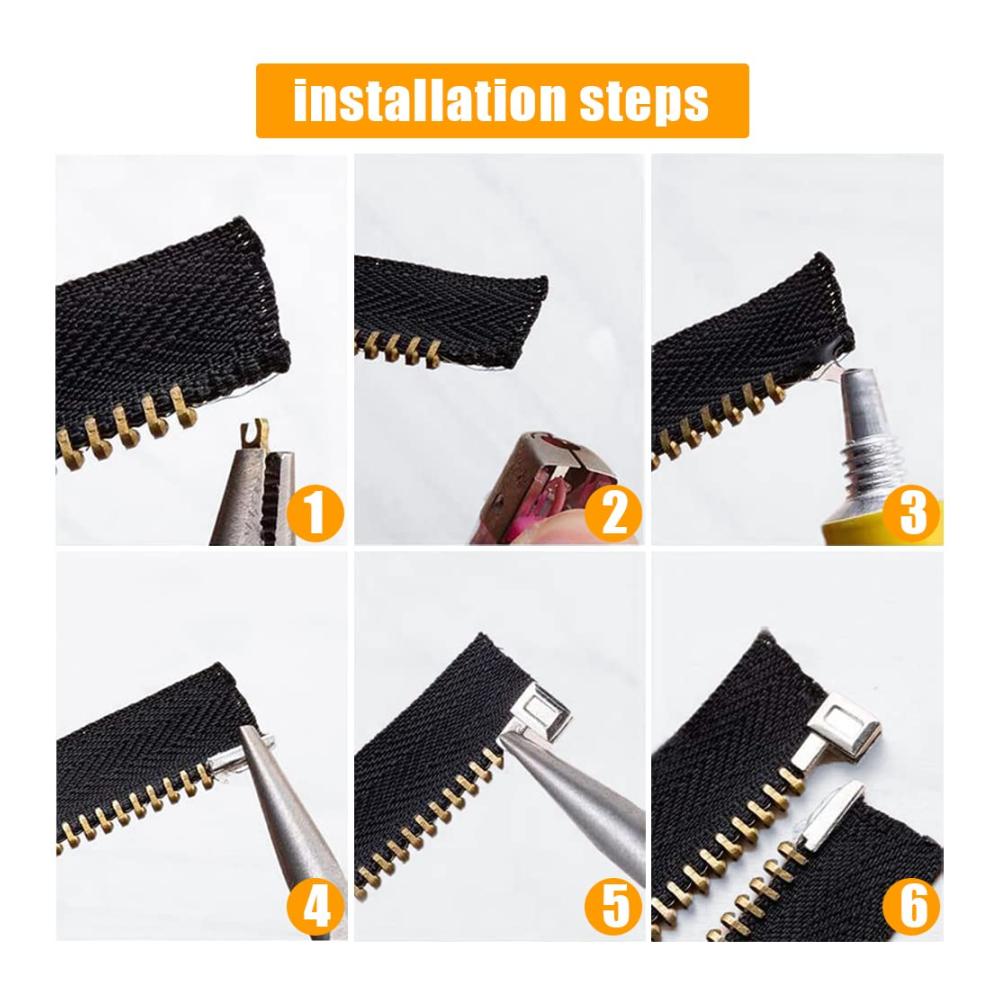 installation steps

1

2

3

4

5

6