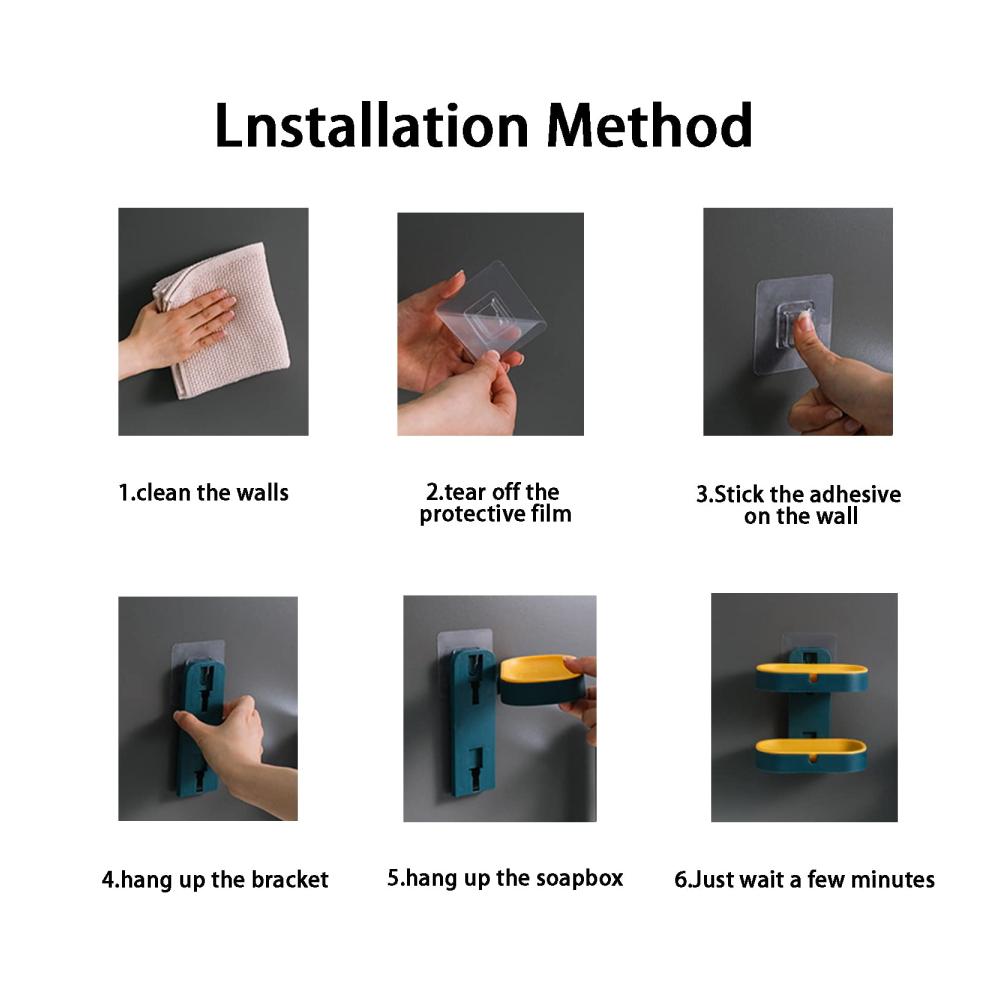 Lnstallation Method

1.clean the walls

2.tear off the protective film

3.Stick the adhesive on the wall

4.hang up the bracket

5.hang up the soapbox

6.Just wait a few minutes