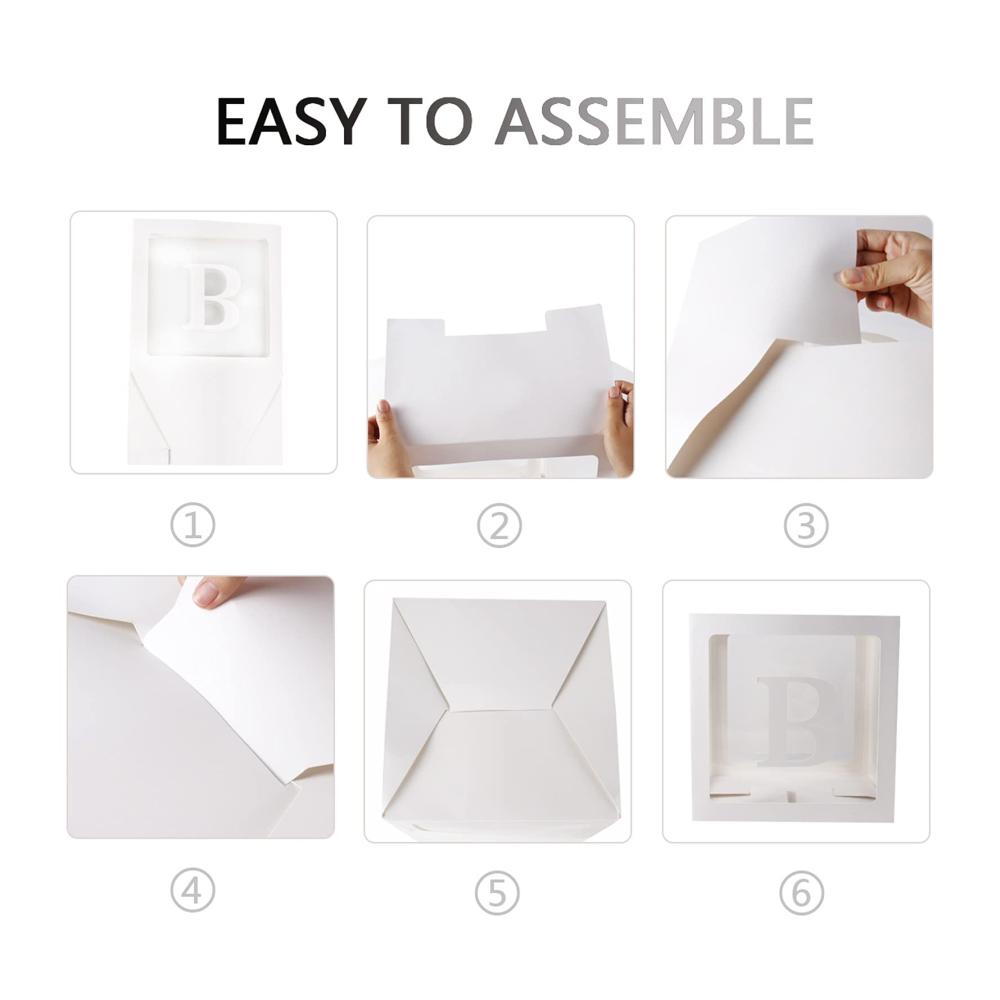 EASY TO ASSEMBLE

B

①

②

③

④

⑤

B

⑥