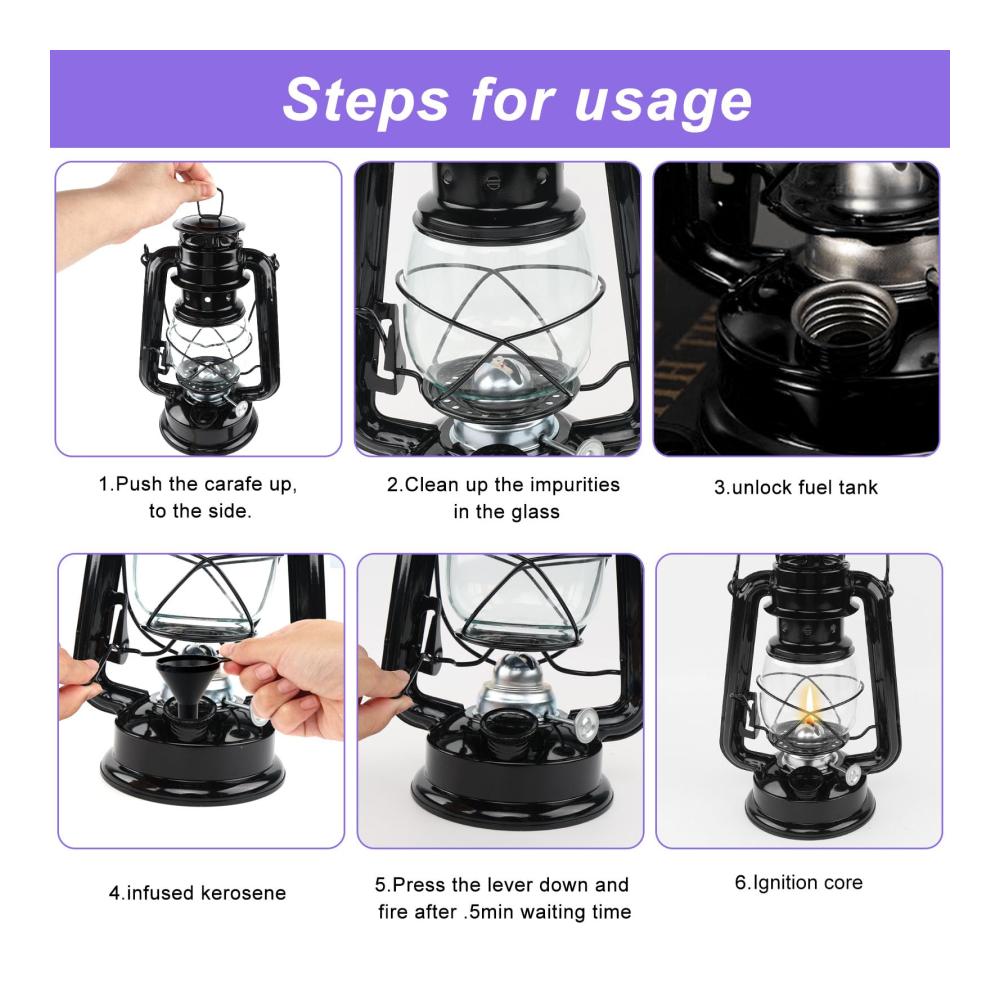 Steps for usage

1.Push the carafe up, to the side.

2.Clean up the impurities in the glass

3.unlock fuel tank

4.infused kerosene

5.Press the lever down and fire after .5min waiting time

6.Ignition core