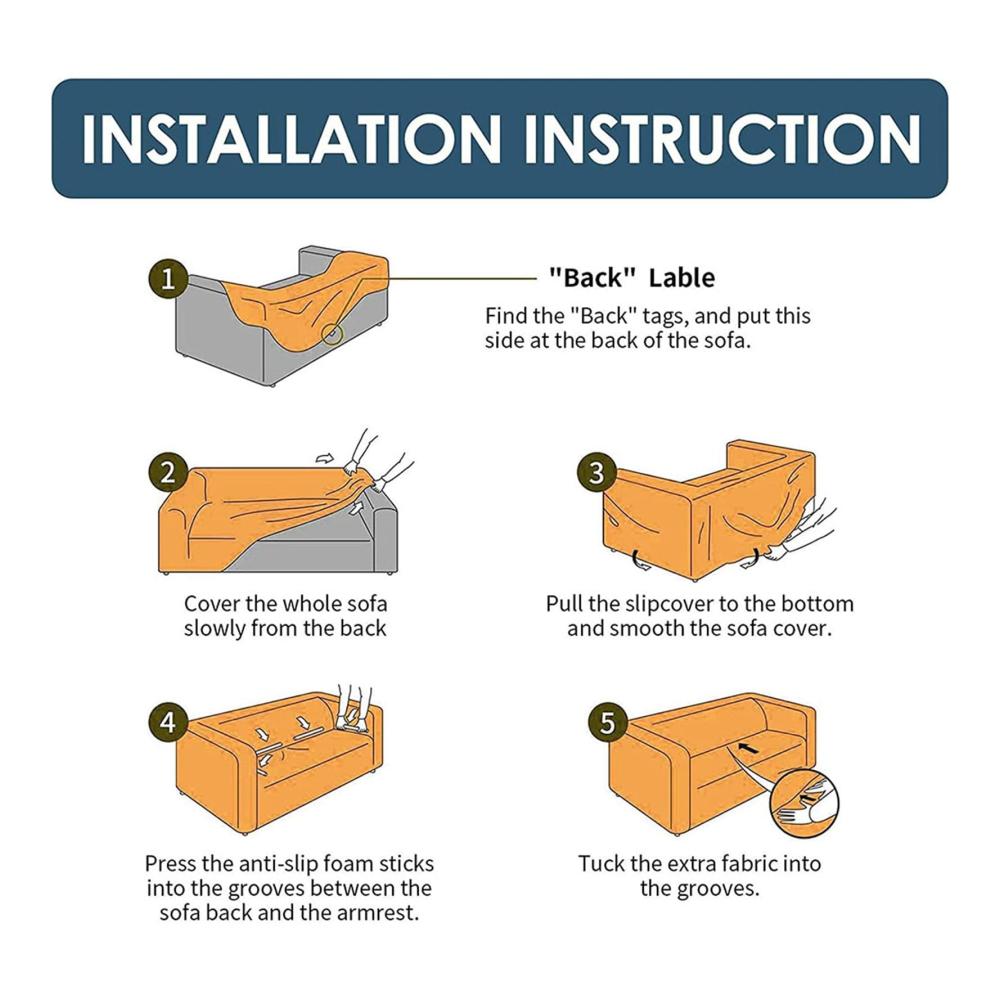 INSTALLATION INSTRUCTION

1

"Back" Lable

Find the "Back" tags, and put this side at the back of the sofa.

2

Cover the whole sofa slowly from the back

3

Pull the slipcover to the bottom and smooth the sofa cover.

4

Press the anti-slip foam sticks into the grooves between the sofa back and the armrest.

5

Tuck the extra fabric into the grooves.