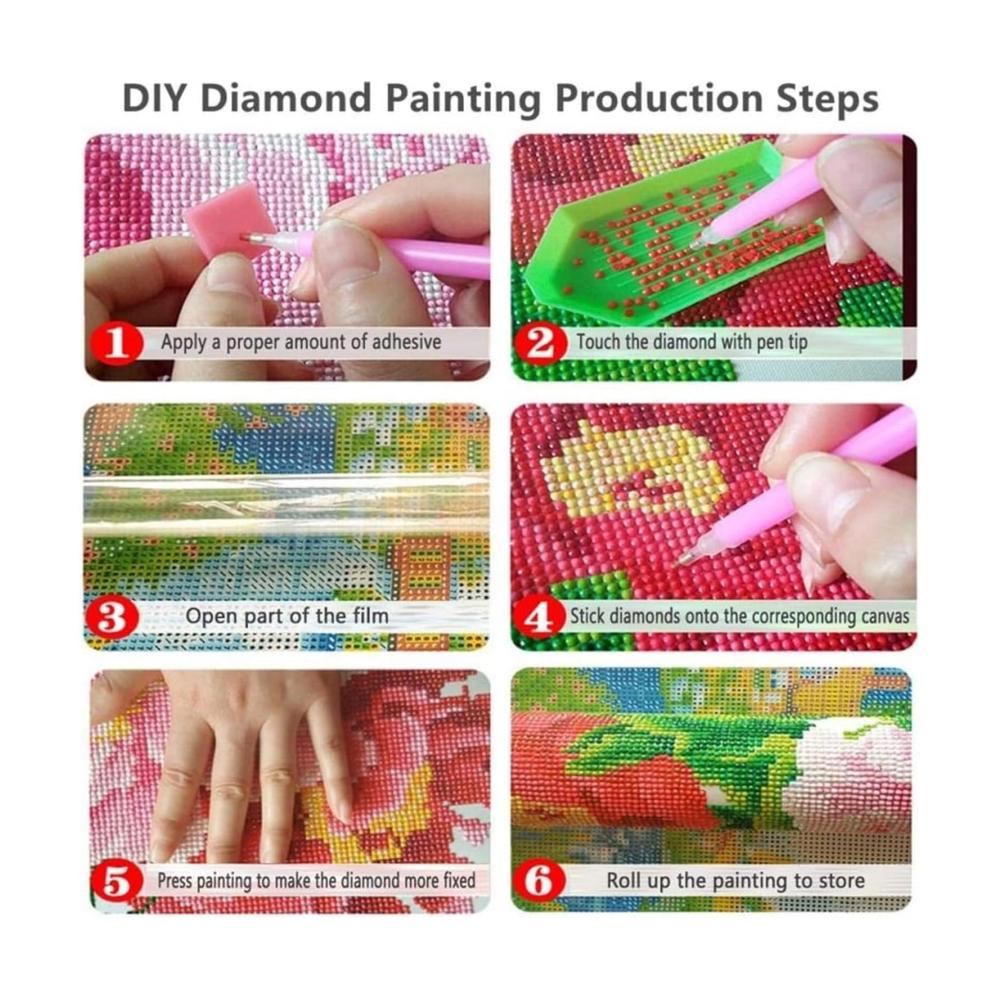 DIY Diamond Painting Production Steps

1 Apply a proper amount of adhesive

2 Touch the diamond with pen tip

3 Open part of the film

4 Stick diamonds onto the corresponding canvas

5 Press painting to make the diamond more fixed

6 Roll up the painting to store