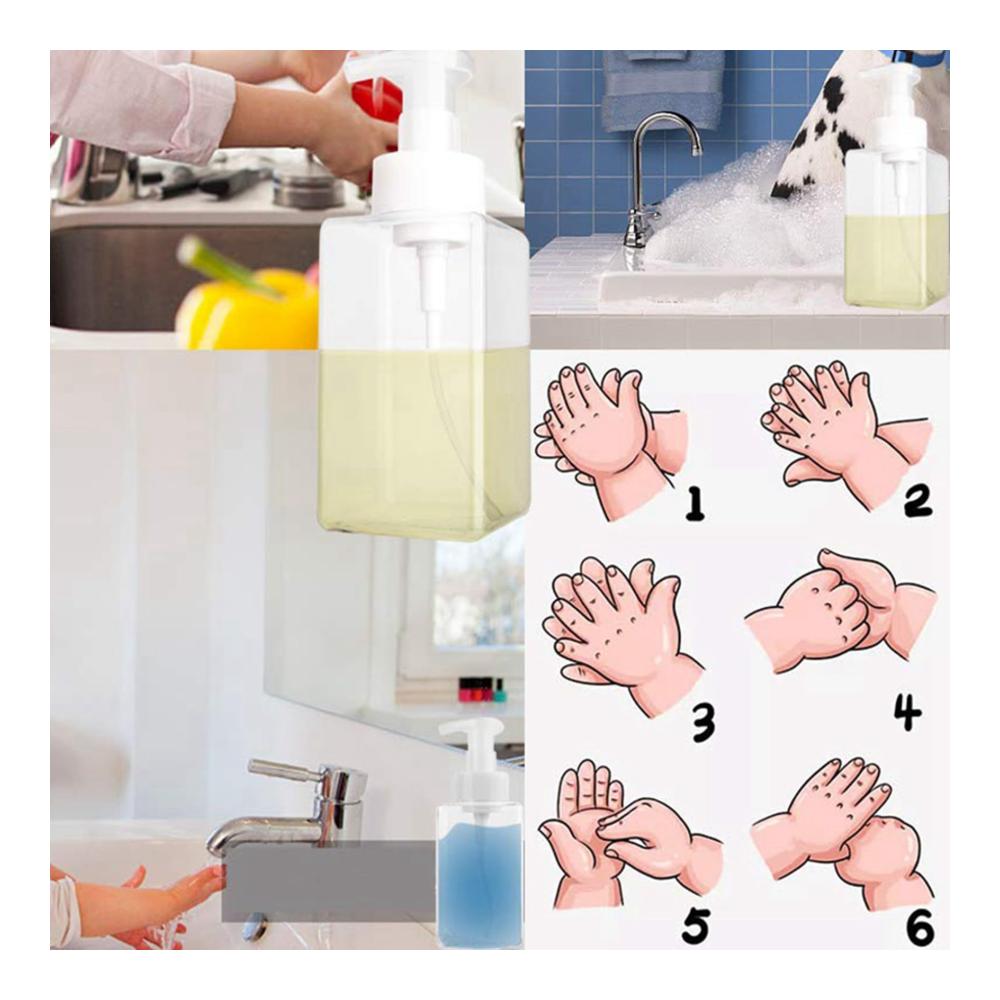 1
2
3
4
5
6