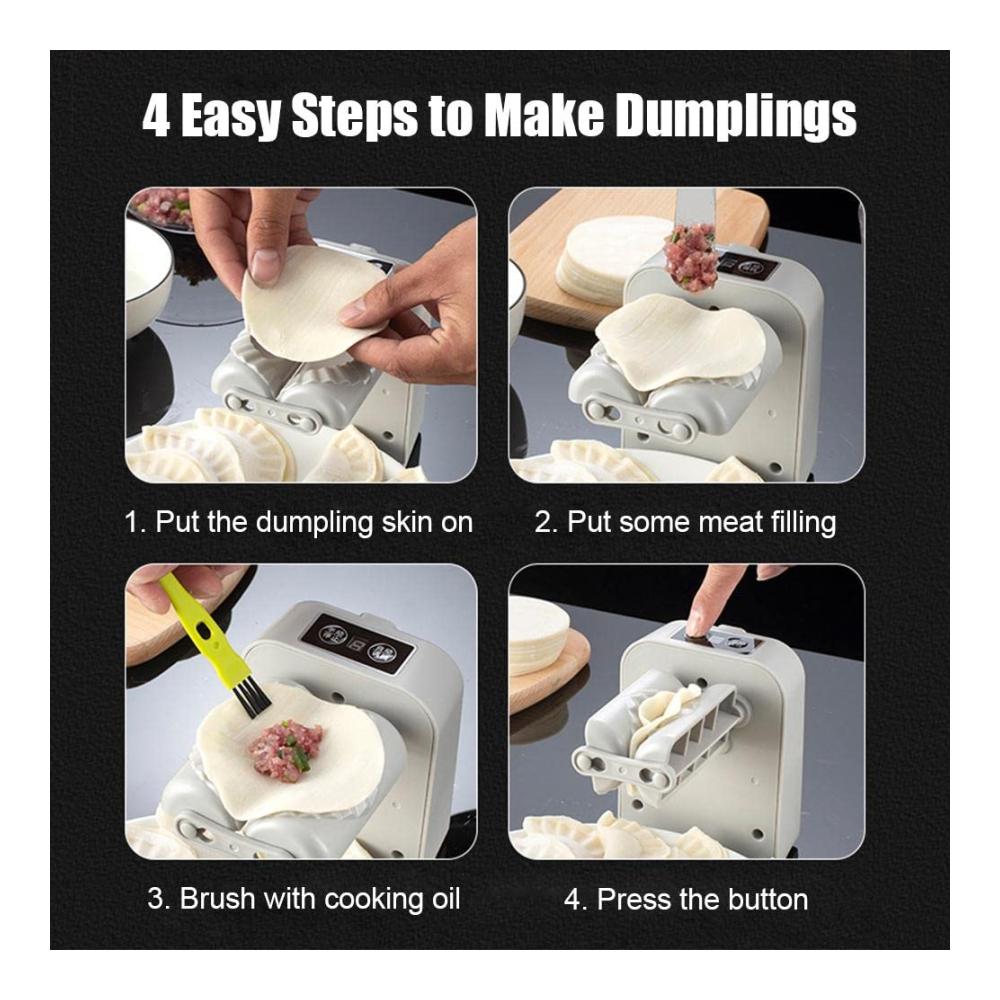 4 Easy Steps to Make Dumplings

1. Put the dumpling skin on

2. Put some meat filling

3. Brush with cooking oil

4. Press the button