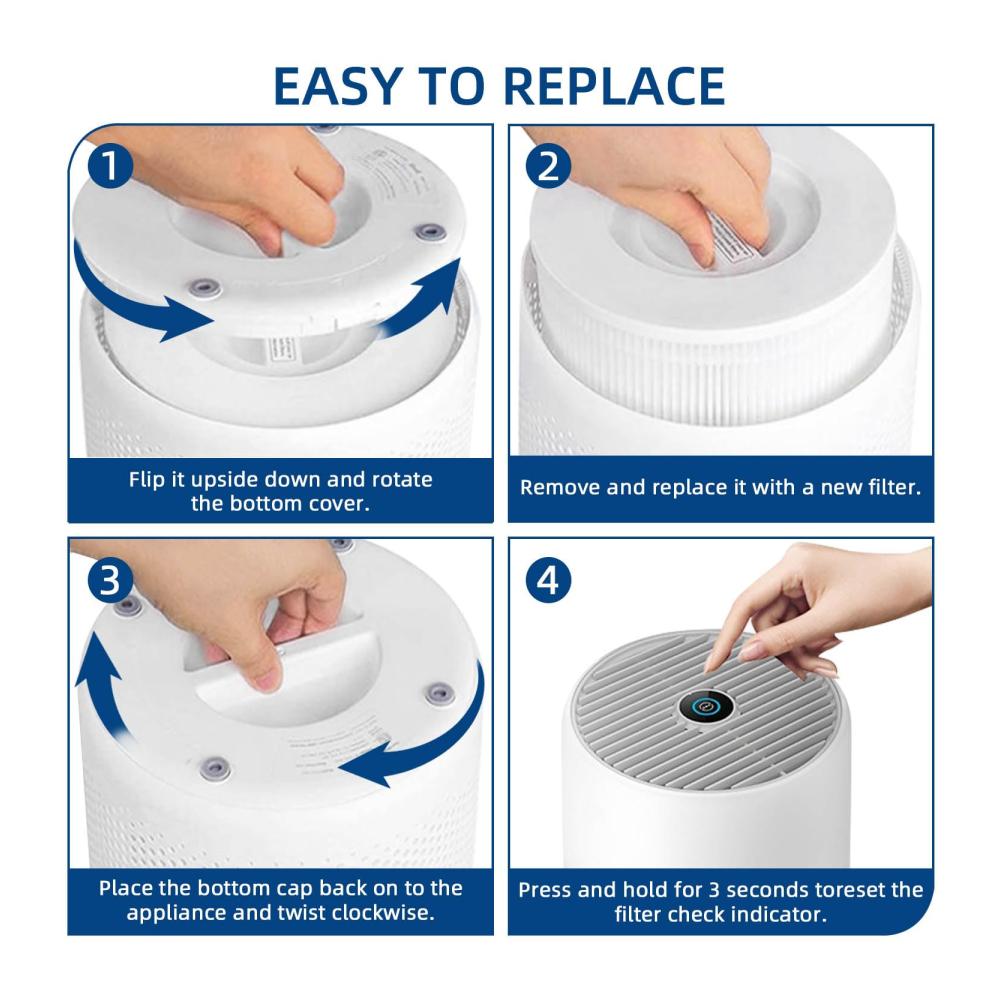 EASY TO REPLACE

1

Flip it upside down and rotate the bottom cover.

2

Remove and replace it with a new filter.

3

Place the bottom cap back on to the appliance and twist clockwise.

4

Press and hold for 3 seconds toreset the filter check indicator.