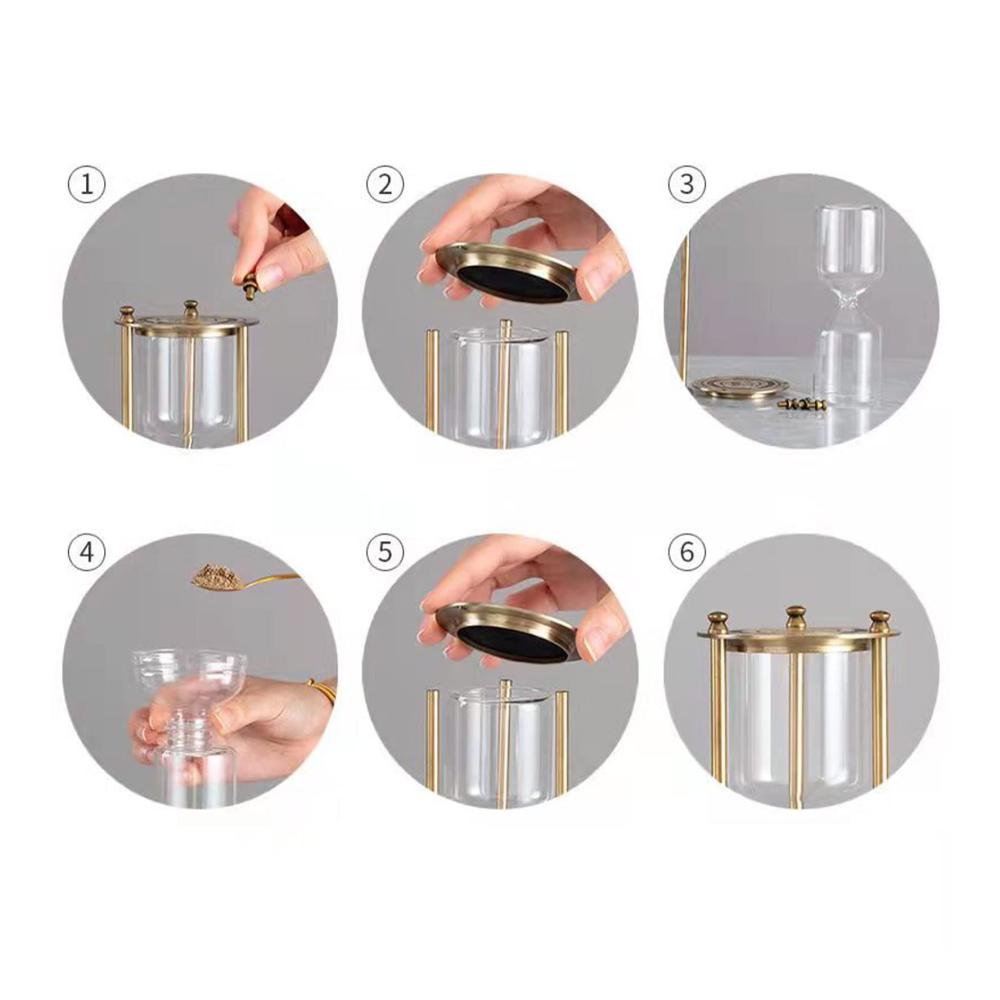 ①
②
③
④
⑤
⑥