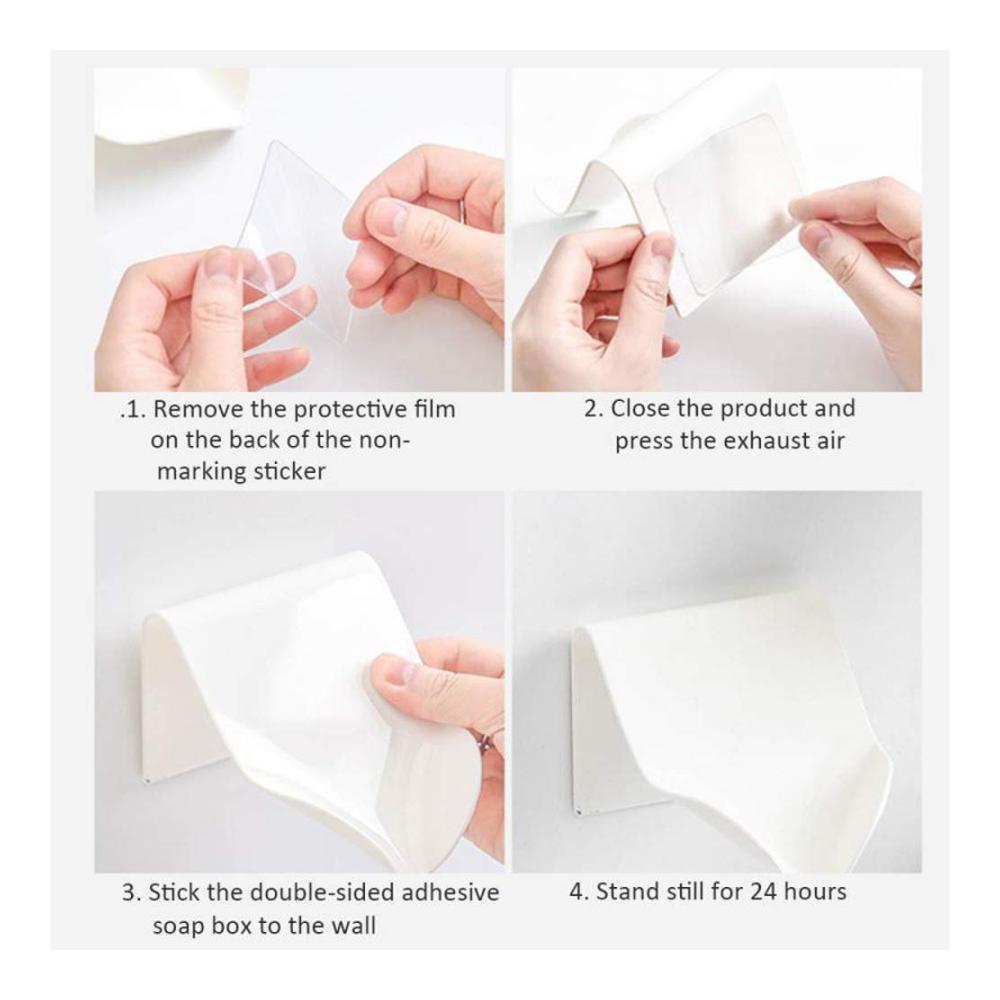 .1. Remove the protective film on the back of the non-marking sticker

2. Close the product and press the exhaust air

3. Stick the double-sided adhesive soap box to the wall

4. Stand still for 24 hours