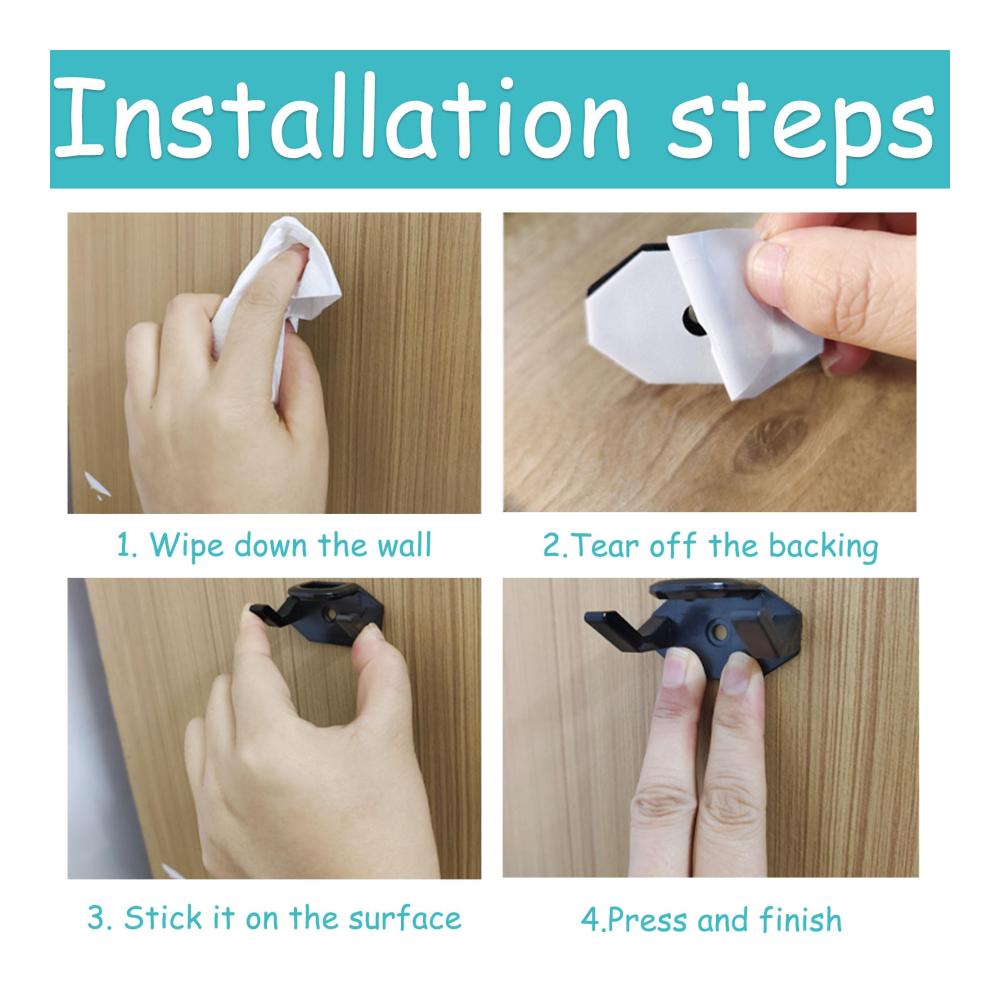 Installation steps

1. Wipe down the wall

2.Tear off the backing

3. Stick it on the surface

4.Press and finish