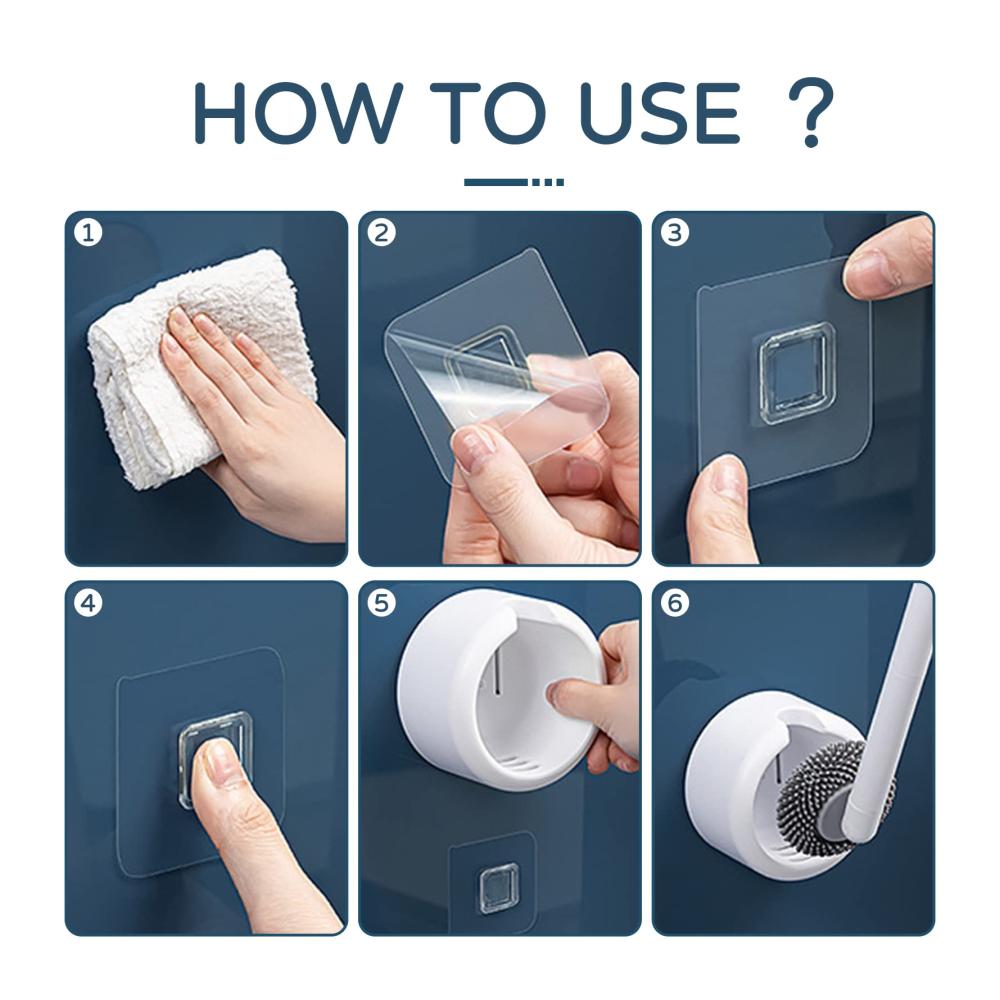 HOW TO USE ?

1

2

3

4

5

6