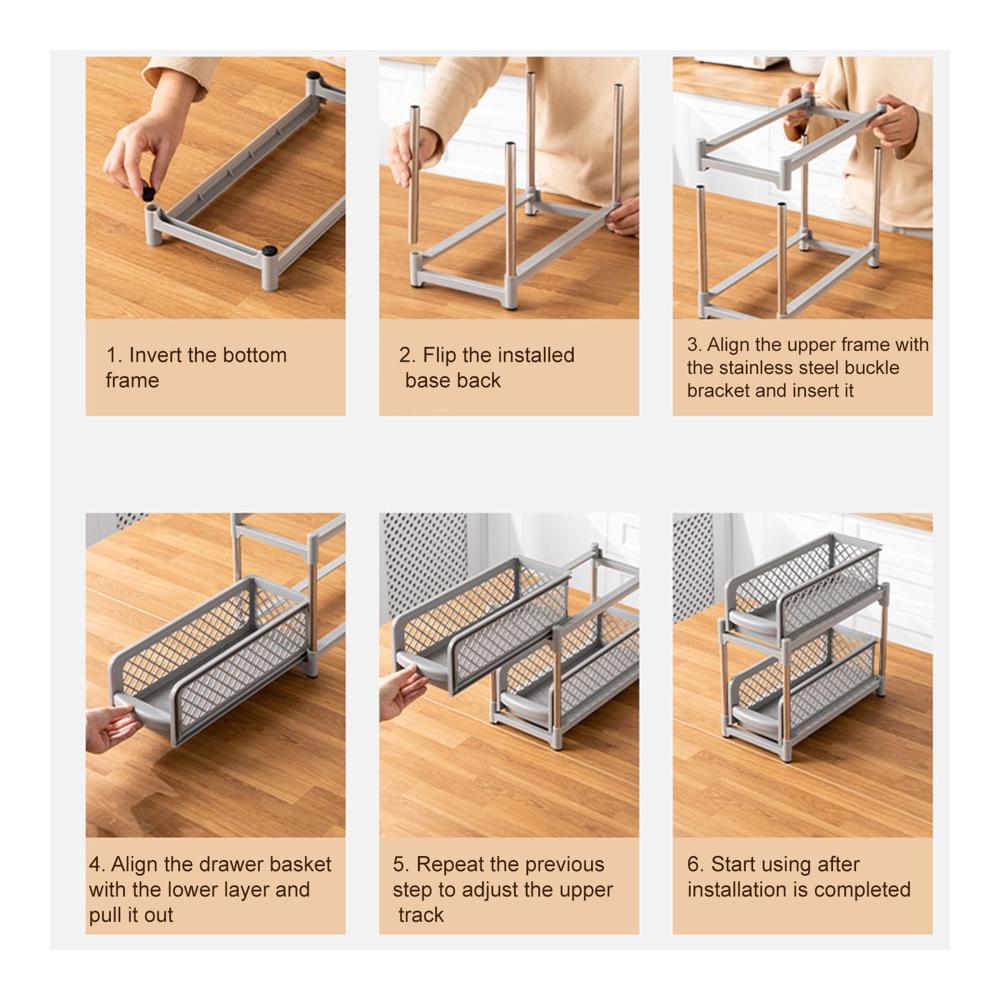 1. Invert the bottom frame

2. Flip the installed base back

3. Align the upper frame with the stainless steel buckle bracket and insert it

4. Align the drawer basket with the lower layer and pull it out

5. Repeat the previous step to adjust the upper track

6. Start using after installation is completed