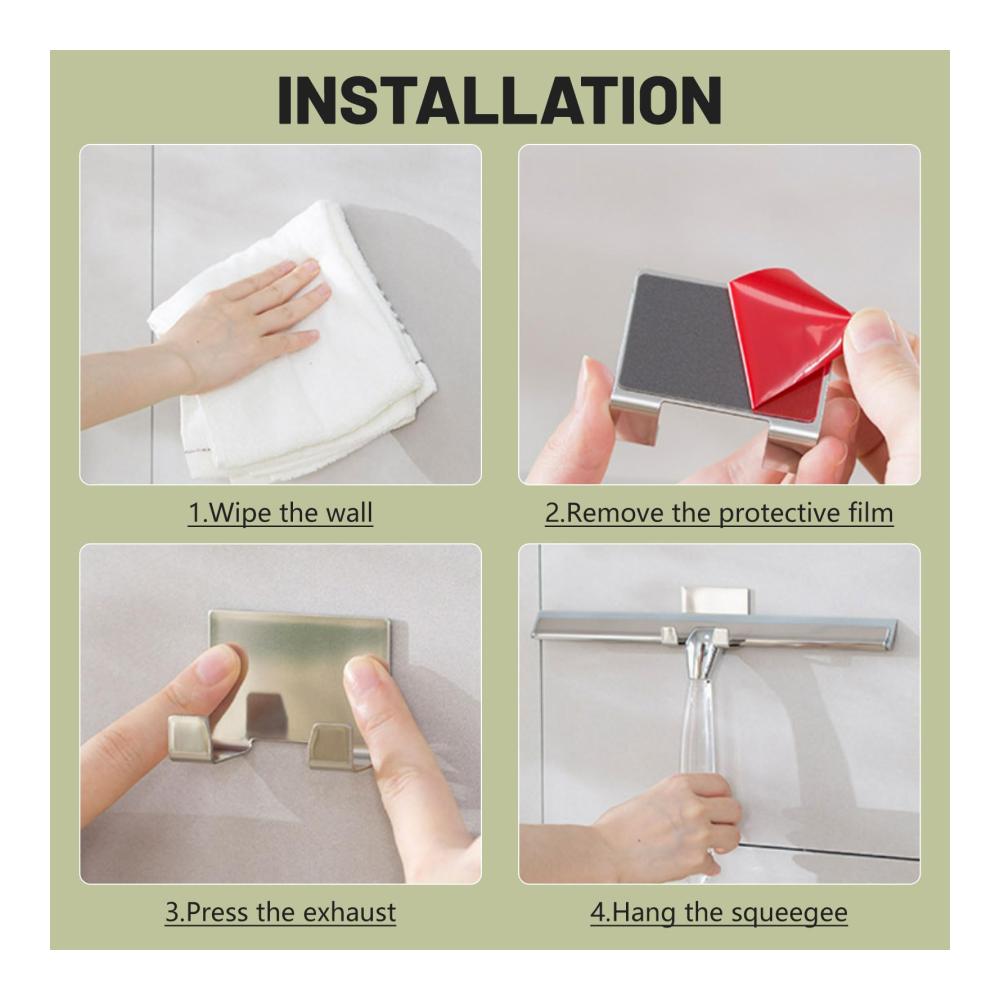 INSTALLATION

1.Wipe the wall

2.Remove the protective film

3.Press the exhaust

4.Hang the squeegee