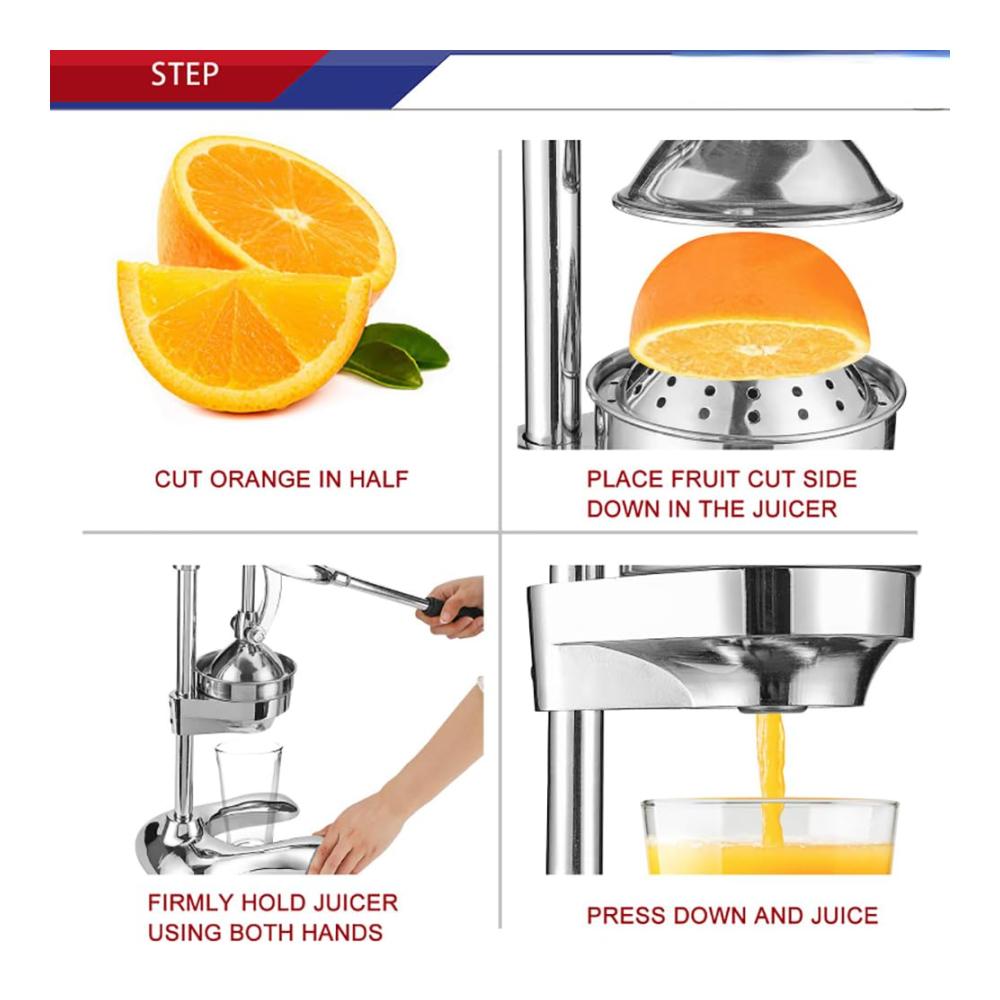 STEP

CUT ORANGE IN HALF

PLACE FRUIT CUT SIDE DOWN IN THE JUICER

FIRMLY HOLD JUICER USING BOTH HANDS

PRESS DOWN AND JUICE