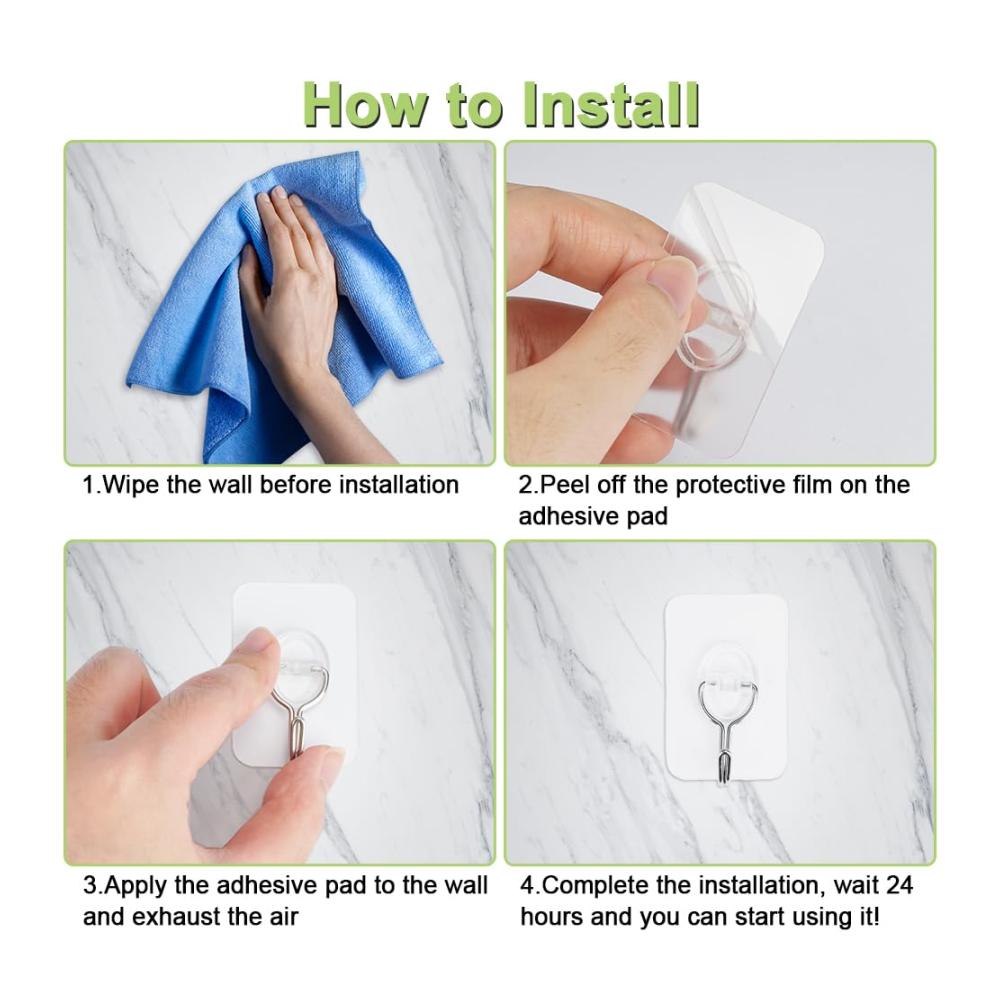 How to Install

1.Wipe the wall before installation

2.Peel off the protective film on the adhesive pad

3.Apply the adhesive pad to the wall and exhaust the air

4.Complete the installation, wait 24 hours and you can start using it!