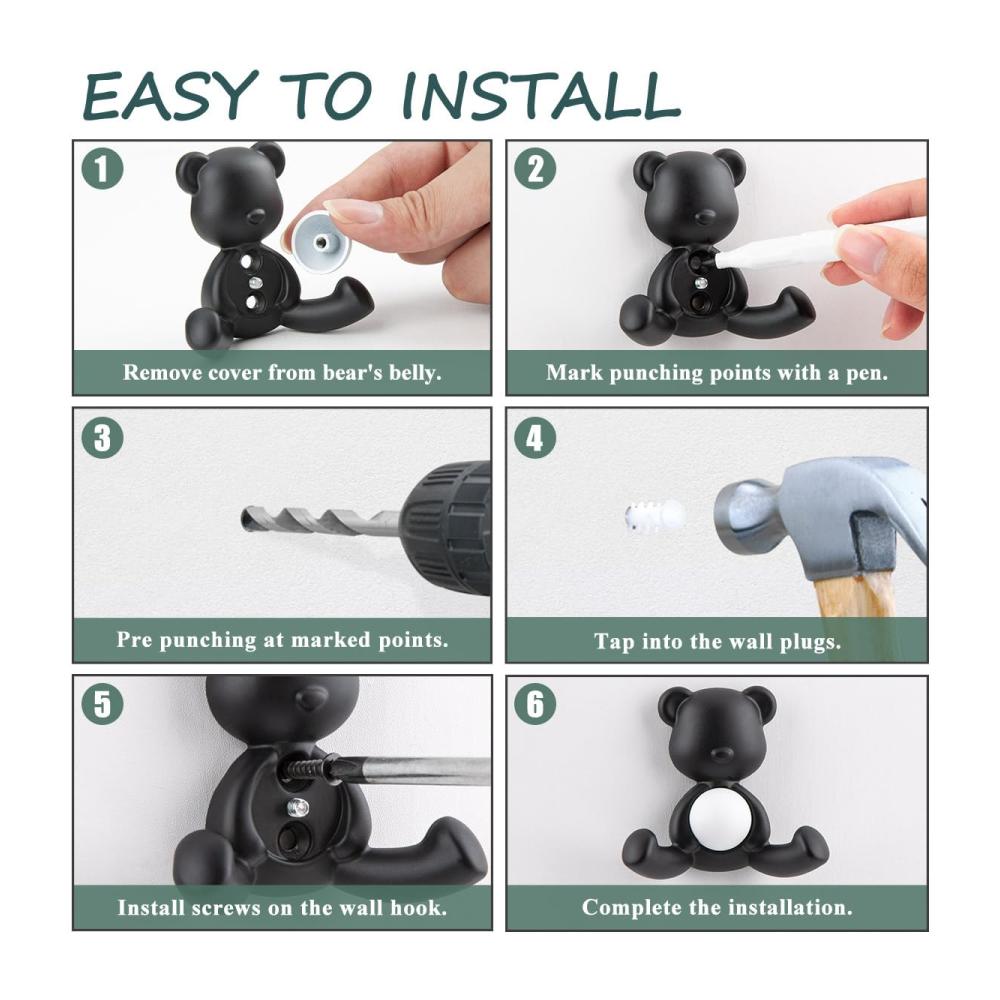 EASY TO INSTALL

1

Remove cover from bear's belly.

2

Mark punching points with a pen.

3

Pre punching at marked points.

4

Tap into the wall plugs.

5

Install screws on the wall hook.

6

Complete the installation.