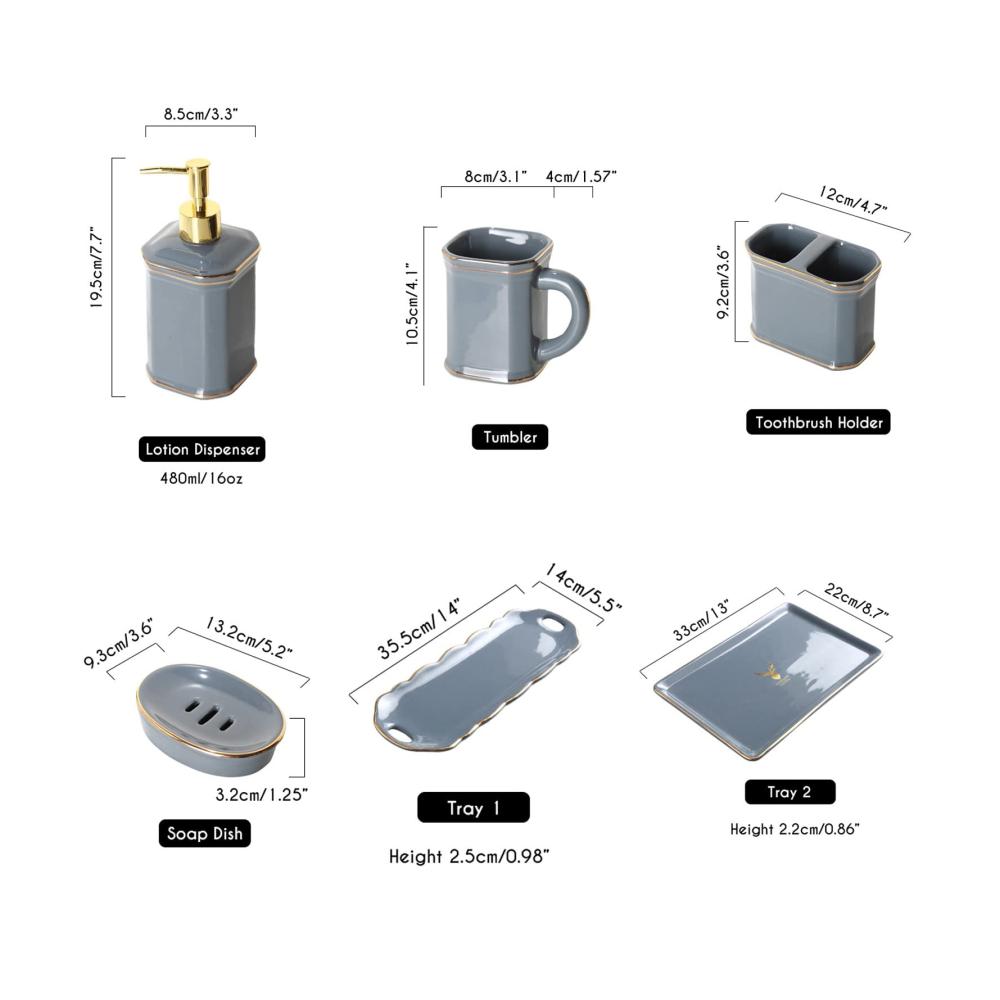 8.5cm/3.3"

19.5cm/7.7"

Lotion Dispenser

480ml/16oz

8cm/3.1"

4cm/1.57"

10.5cm/4.1"

Tumbler

12cm/4.7"

9.2cm/3.6"

Toothbrush Holder

9.3cm/3.6"

13.2cm/5.2"

3.2cm/1.25"

Soap Dish

35.5cm/14"

14cm/5.5"

Tray 1

Height 2.5cm/0.98"

33cm/13"

22cm/8.7"

Tray 2

Height 2.2cm/0.86"