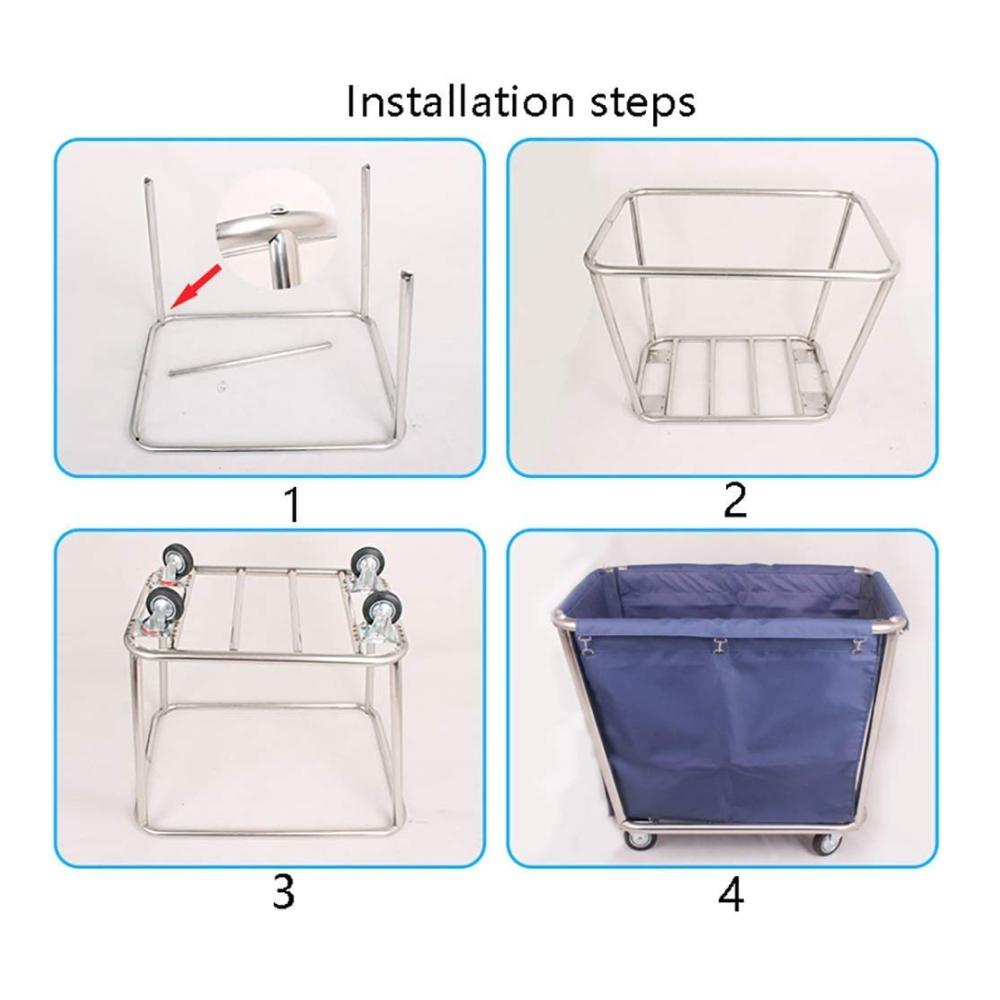 Installation steps

1

2

3

4