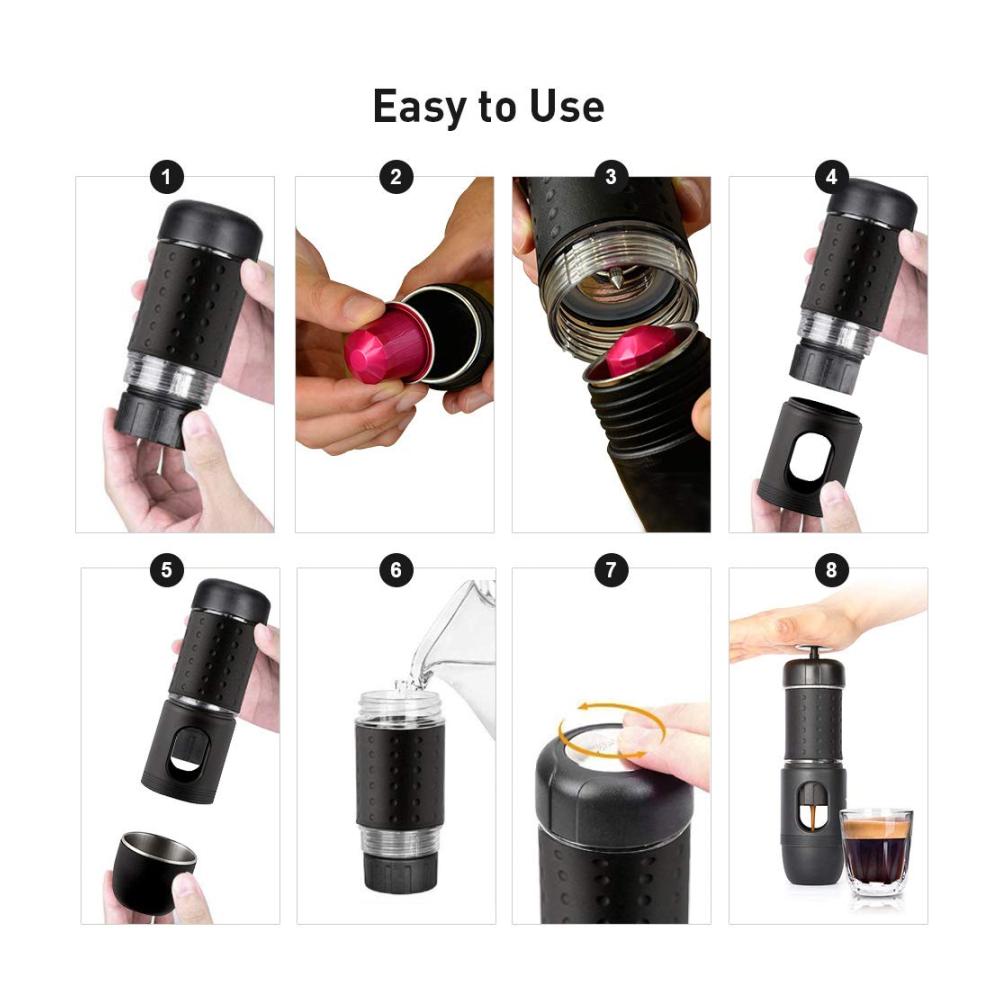 Easy to Use

1

2

3

4

5

6

7

8