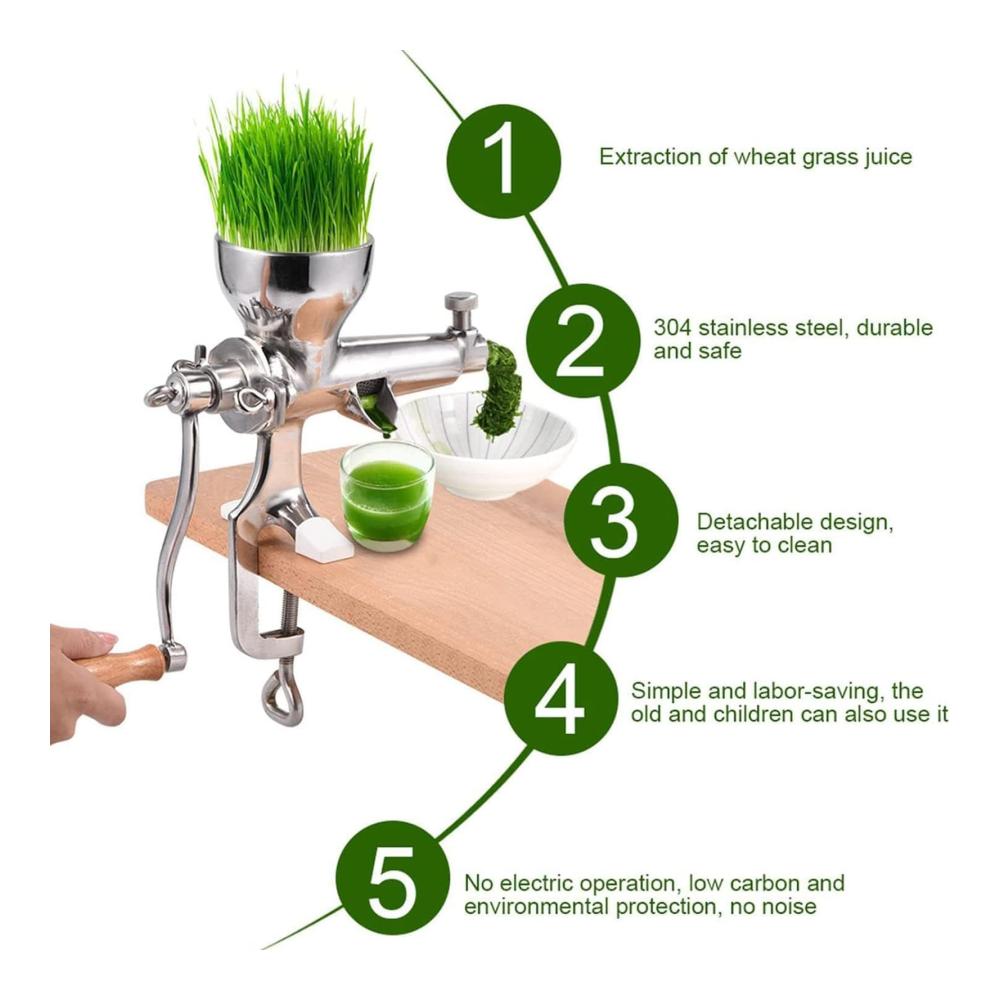 1
Extraction of wheat grass juice

2
304 stainless steel, durable and safe

3
Detachable design, easy to clean

4
Simple and labor-saving, the old and children can also use it

5
No electric operation, low carbon and environmental protection, no noise