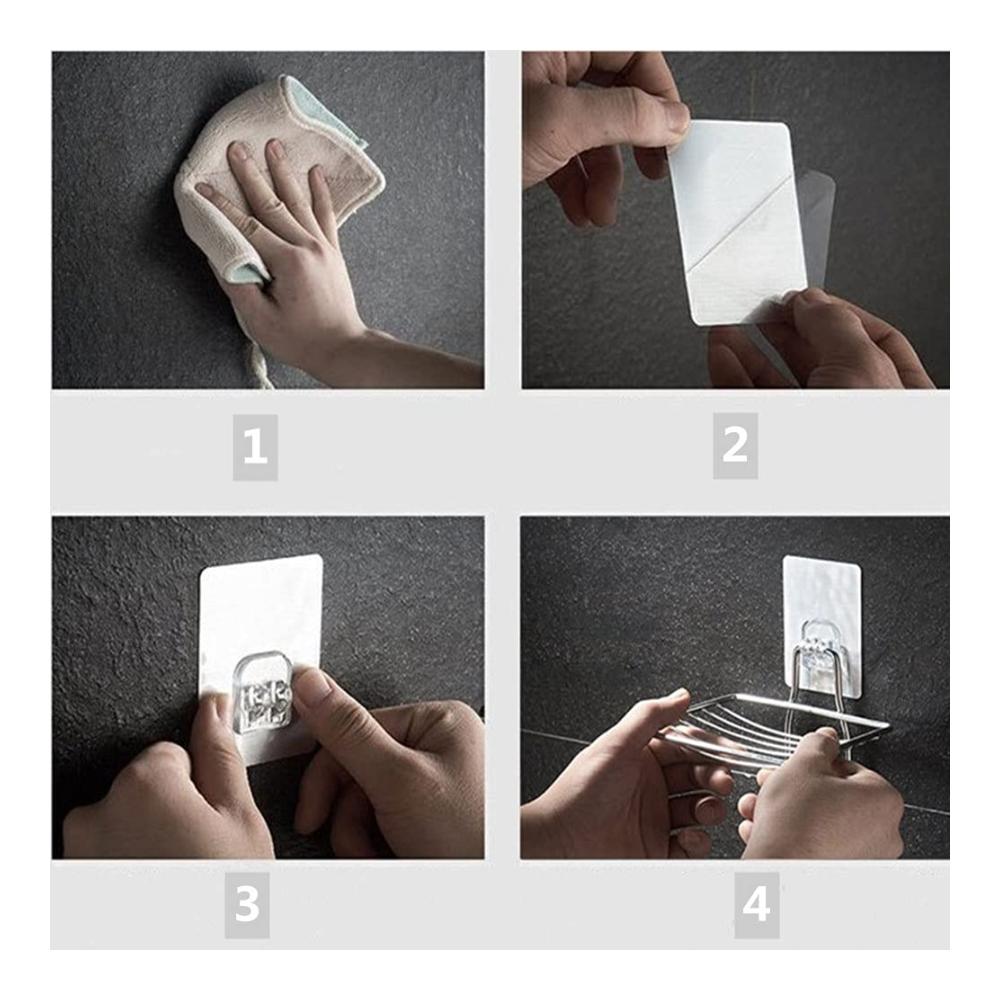 1

2

3

4